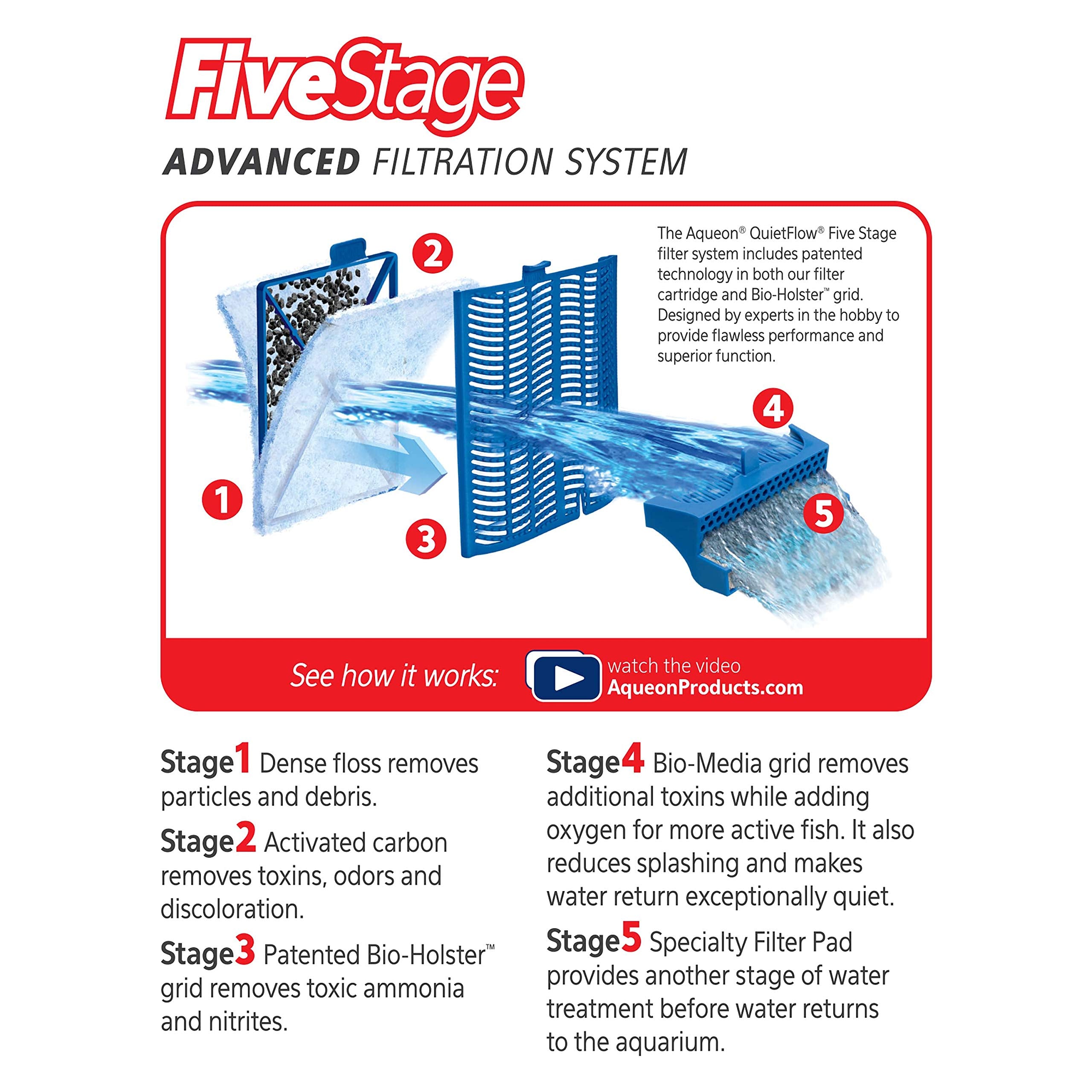 FiveStage
ADVANCED FILTRATION SYSTEM

The Aqueon® QuietFlow® Five Stage filter system includes patented technology in both our filter cartridge and Bio-Holster™ grid. Designed by experts in the hobby to provide flawless performance and superior function.

2

4

1

3

5

See how it works: watch the video AqueonProducts.com

Stage1 Dense floss removes particles and debris.

Stage2 Activated carbon removes toxins, odors and discoloration.

Stage3 Patented Bio-Holster™ grid removes toxic ammonia and nitrites.

Stage4 Bio-Media grid removes additional toxins while adding oxygen for more active fish. It also reduces splashing and makes water return exceptionally quiet.

Stage5 Specialty Filter Pad provides another stage of water treatment before water returns to the aquarium.