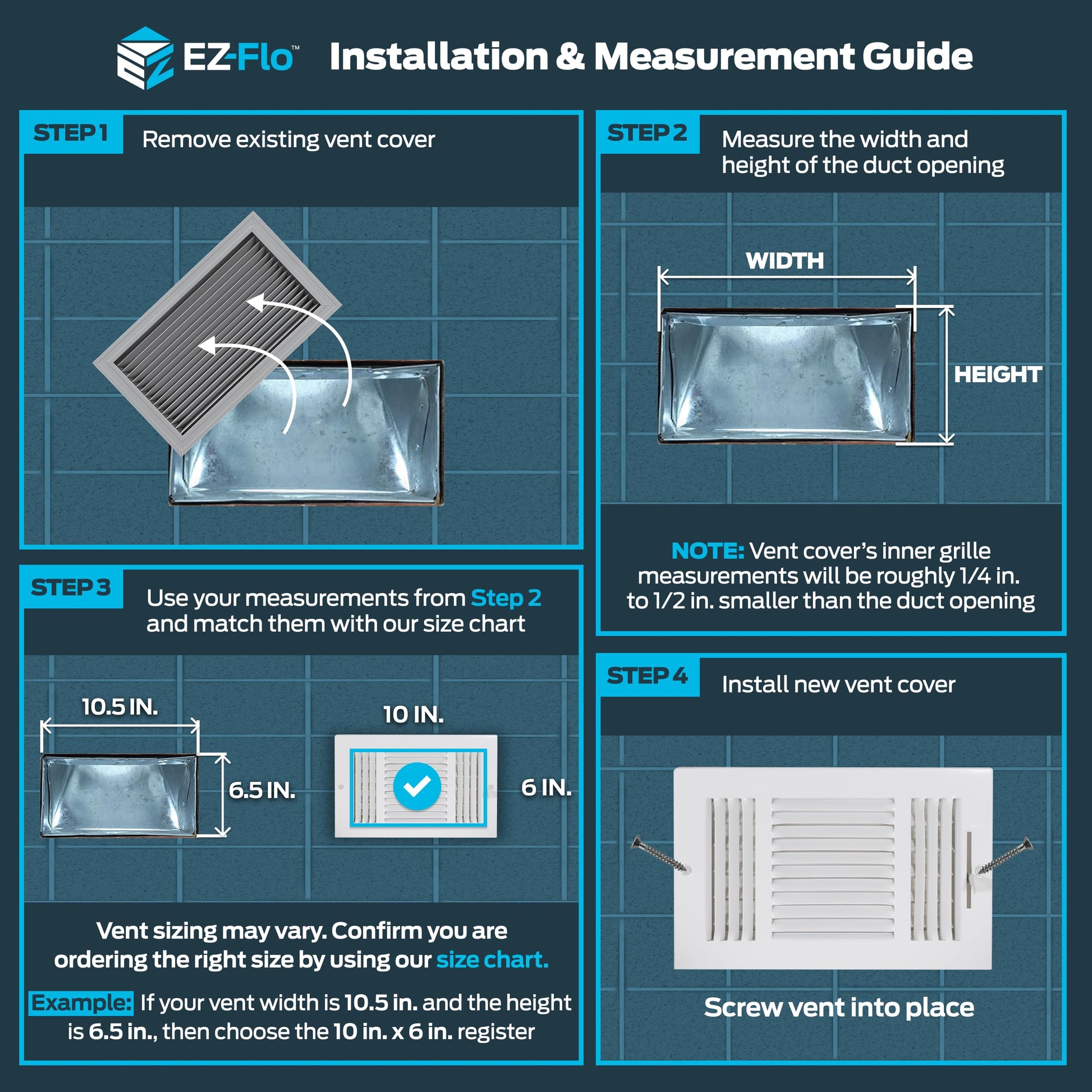 EZ-Flo™ Installation & Measurement Guide

STEP 1 Remove existing vent cover

STEP 2 Measure the width and height of the duct opening

WIDTH

HEIGHT

NOTE: Vent cover's inner grille measurements will be roughly 1/4 in. to 1/2 in. smaller than the duct opening

STEP 3 Use your measurements from Step 2 and match them with our size chart

10.5 IN.

6.5 IN.

10 IN.

6 IN.

Vent sizing may vary. Confirm you are ordering the right size by using our size chart.

Example: If your vent width is 10.5 in. and the height is 6.5 in., then choose the 10 in. x 6 in. register

STEP 4 Install new vent cover

Screw vent into place