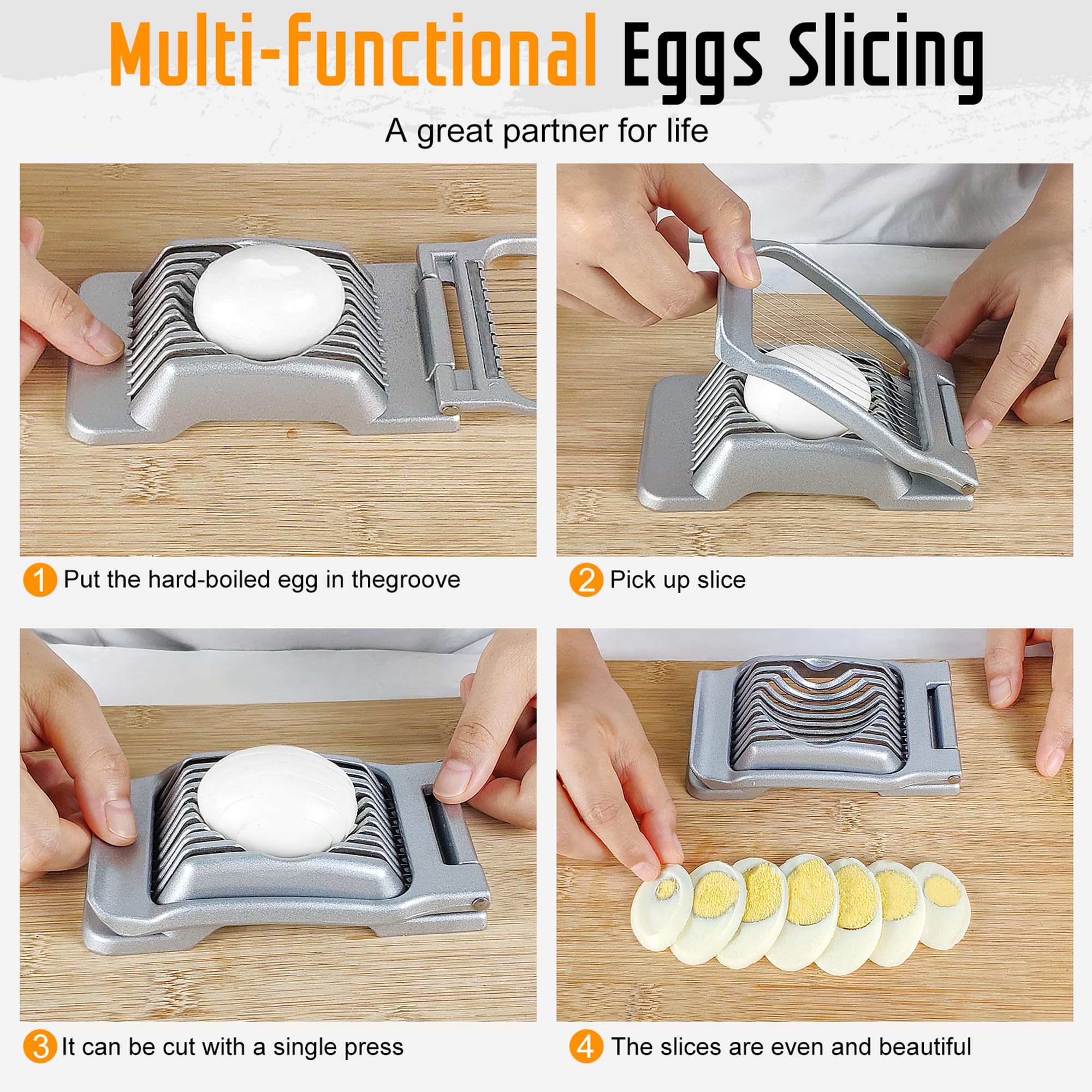 Multi-functional Eggs Slicing

A great partner for life

1 Put the hard-boiled egg in thegroove

2 Pick up slice

3 It can be cut with a single press

4 The slices are even and beautiful