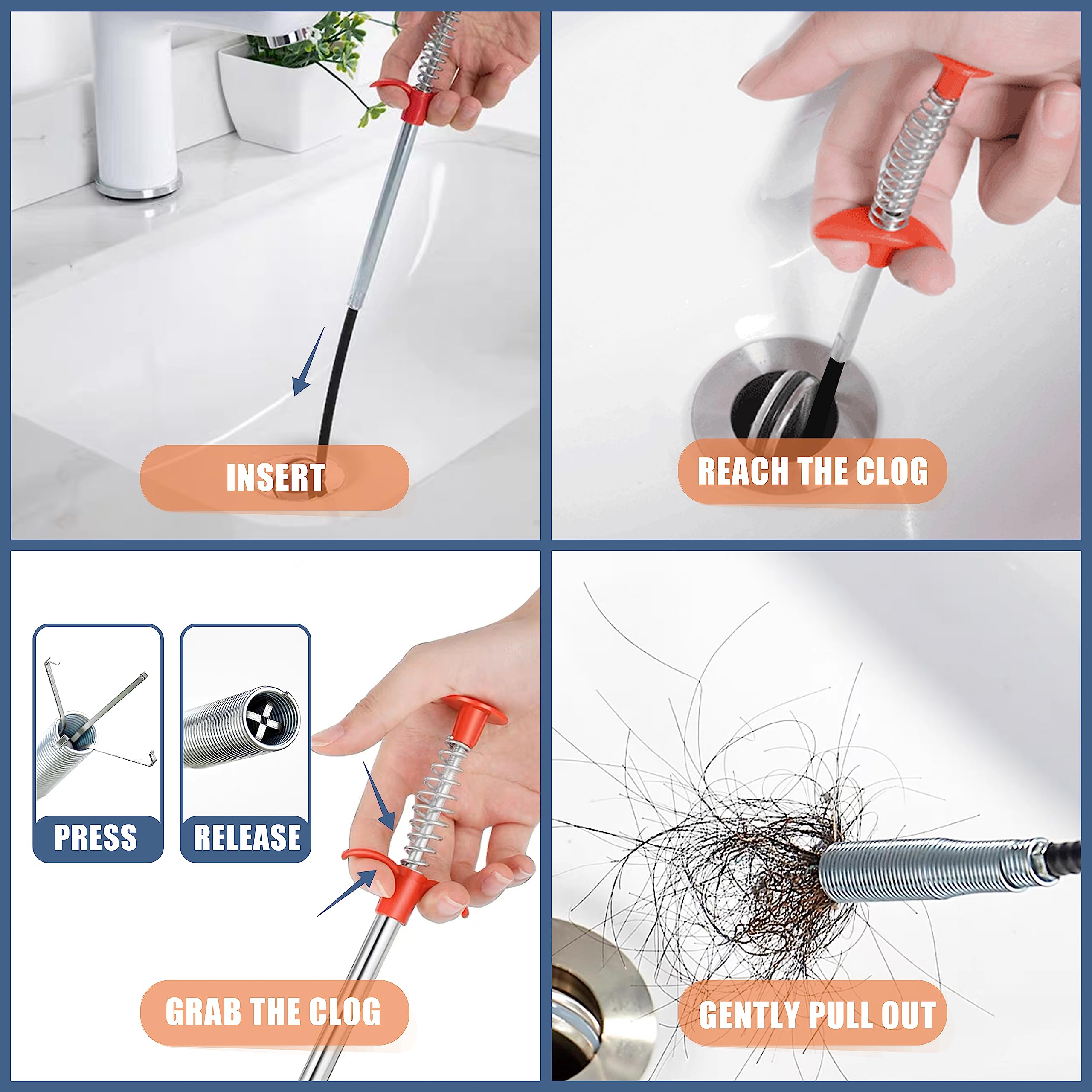 INSERT

REACH THE CLOG

PRESS

RELEASE

GRAB THE CLOG

GENTLY PULL OUT