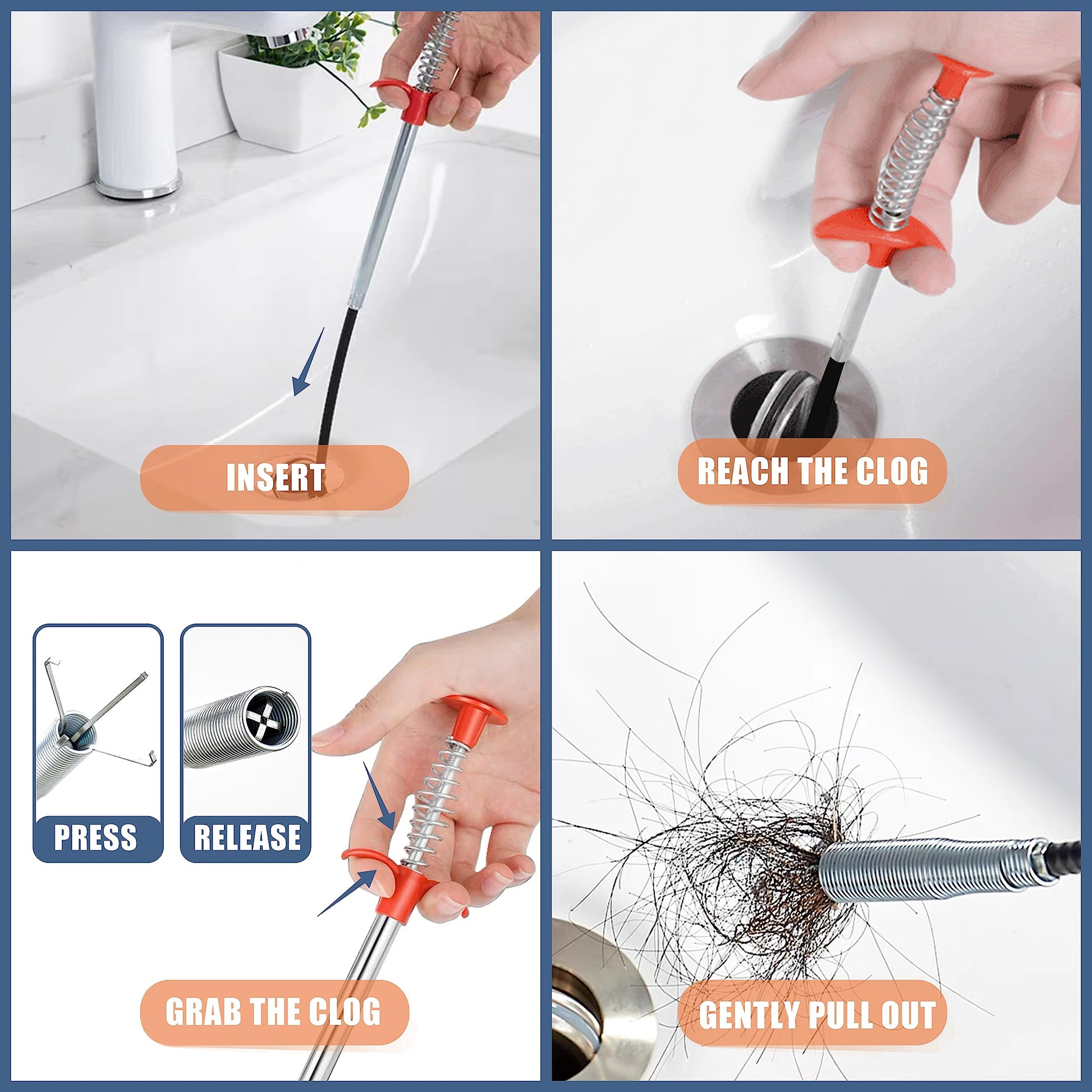 INSERT

REACH THE CLOG

PRESS

RELEASE

GRAB THE CLOG

GENTLY PULL OUT