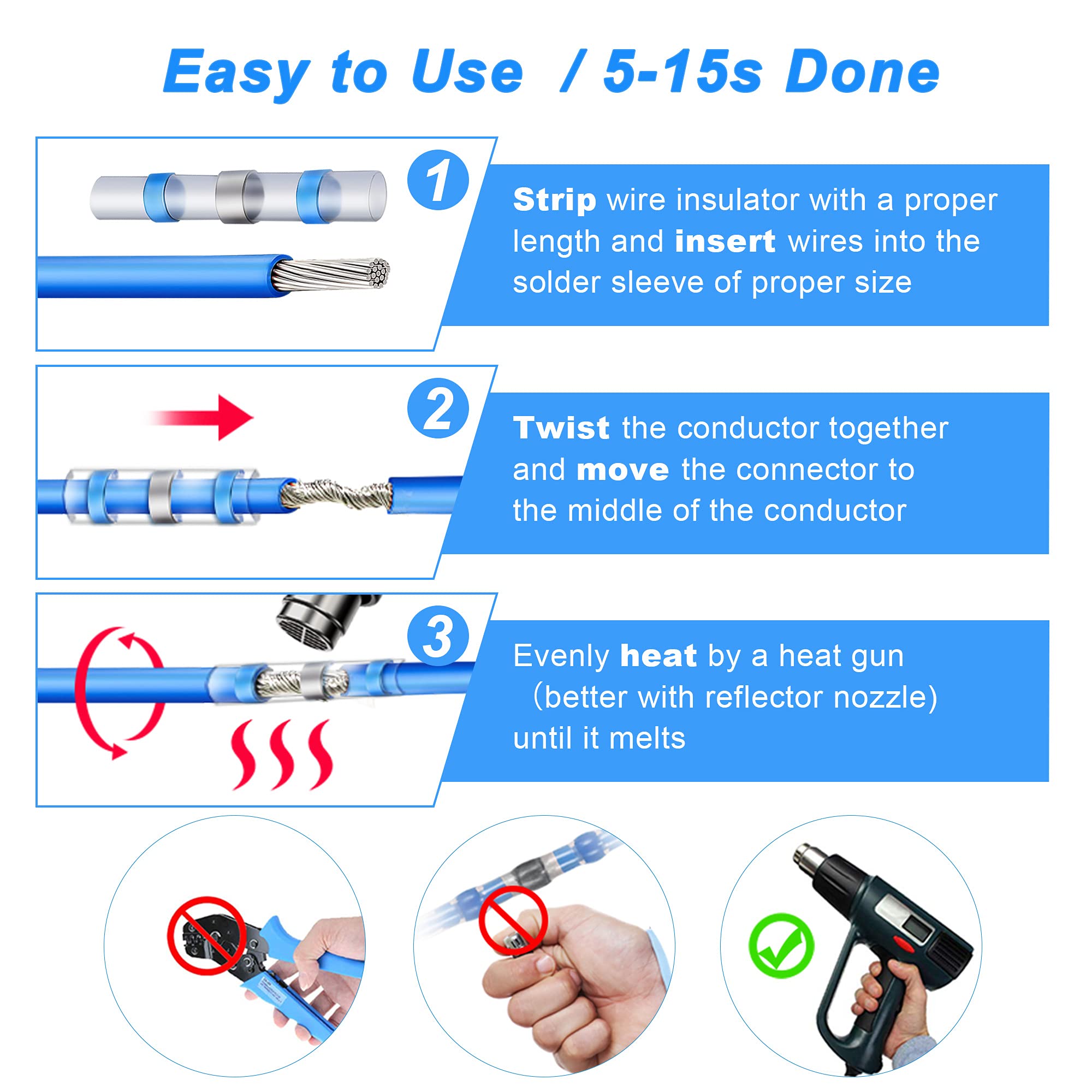 Easy to Use / 5-15s Done

1

Strip wire insulator with a proper length and insert wires into the solder sleeve of proper size

2

Twist the conductor together and move the connector to the middle of the conductor

3

Evenly heat by a heat gun （better with reflector nozzle) until it melts