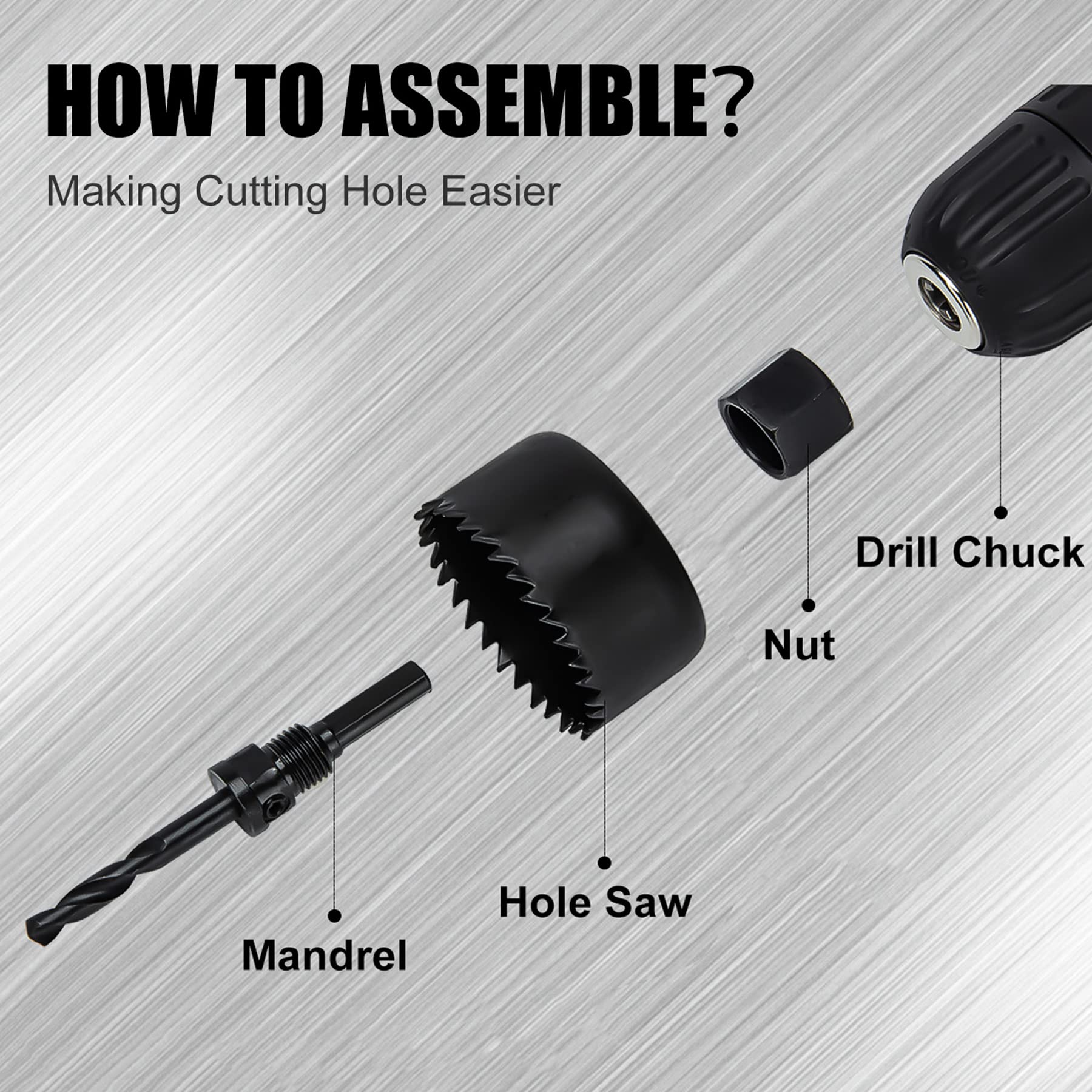 HOW TO ASSEMBLE?

Making Cutting Hole Easier

Drill Chuck

Nut

Hole Saw

Mandrel