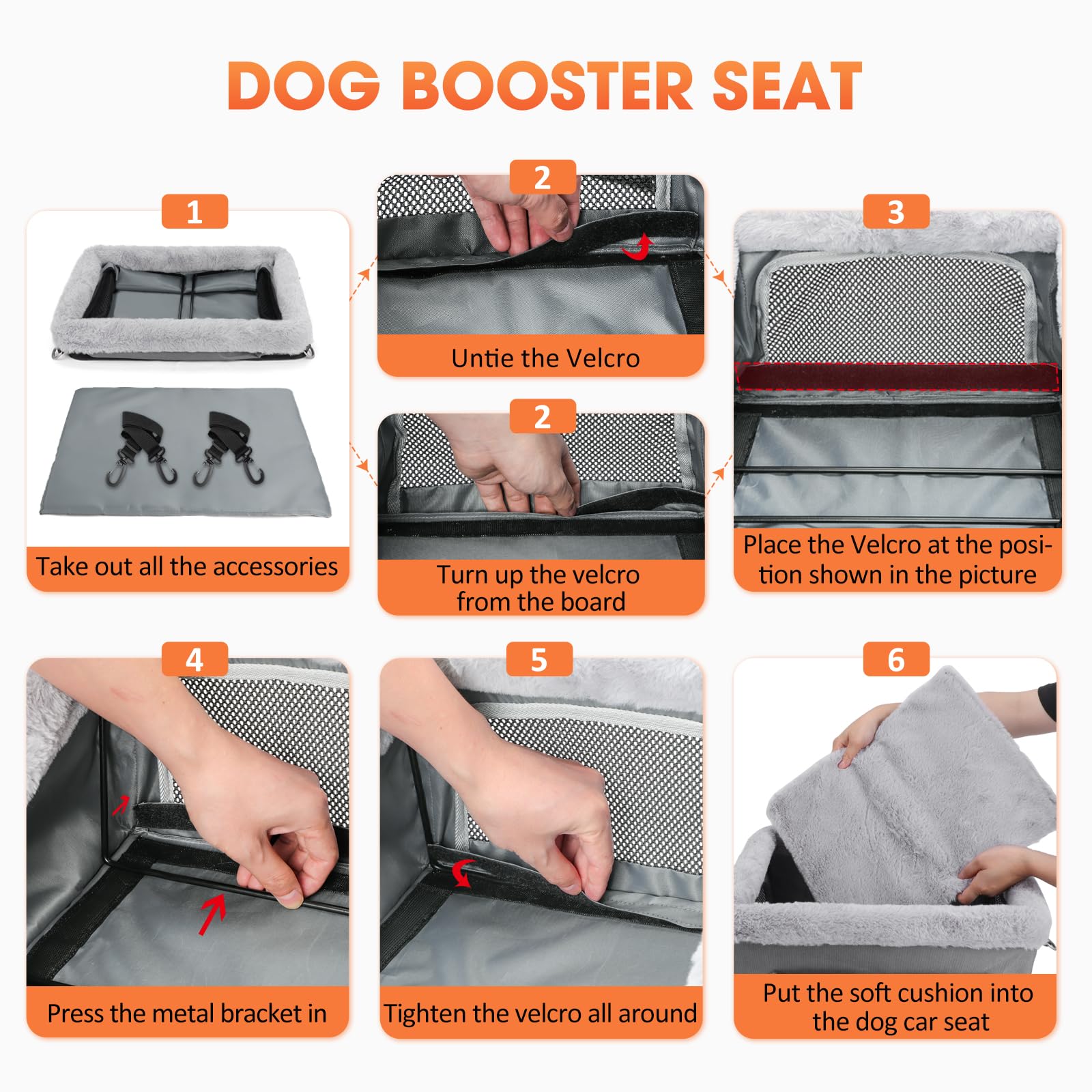 DOG BOOSTER SEAT

1
Take out all the accessories

2
Untie the Velcro

2
Turn up the velcro from the board

3
Place the Velcro at the position shown in the picture

4
Press the metal bracket in

5
Tighten the velcro all around

6
Put the soft cushion into the dog car seat