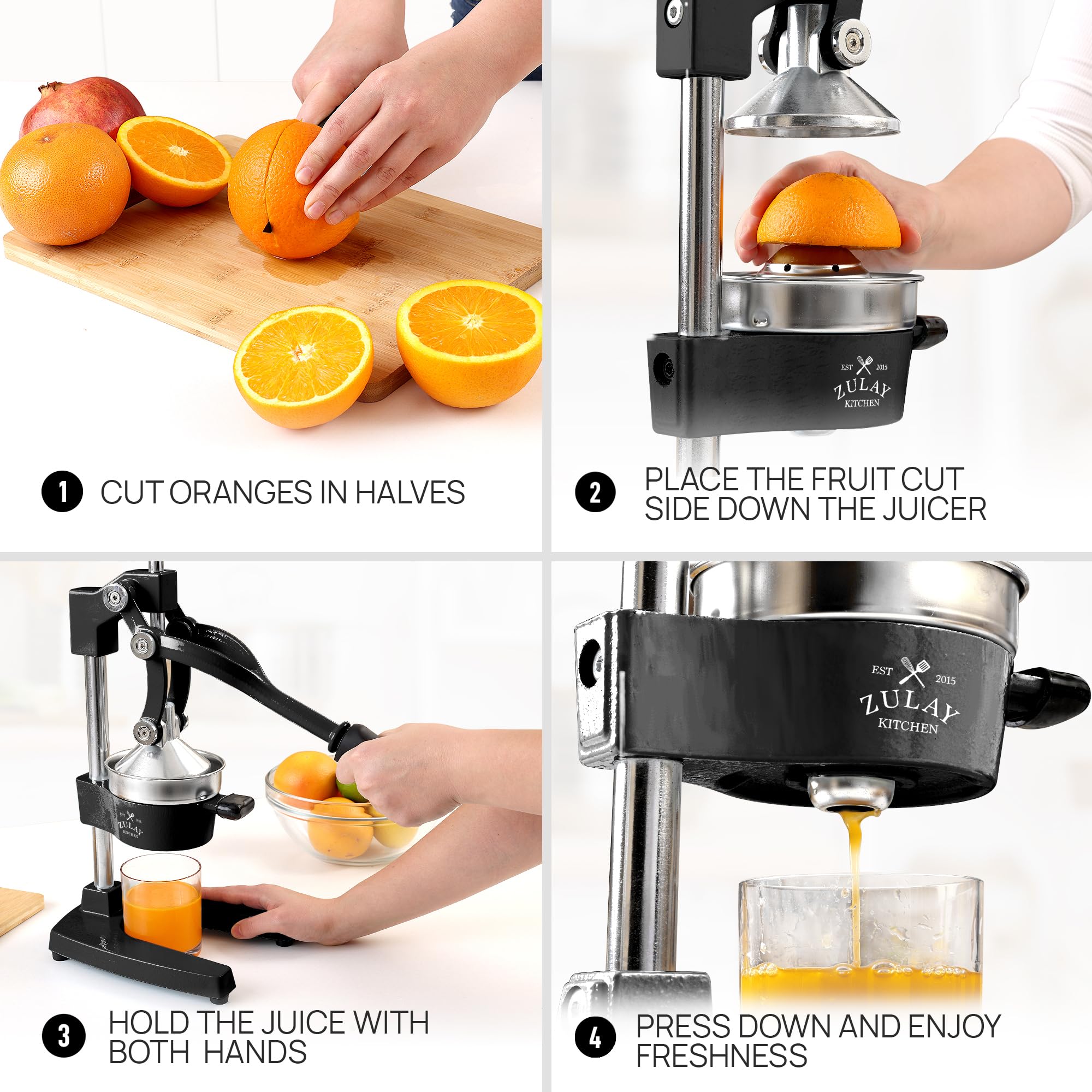 1 CUT ORANGES IN HALVES

EST 2015
ZULAY
KITCHEN

2 PLACE THE FRUIT CUT SIDE DOWN THE JUICER

EST 2015
ZULAY
KITCHEN

3 HOLD THE JUICE WITH BOTH HANDS

EST 2015
ZULAY
KITCHEN

4 PRESS DOWN AND ENJOY FRESHNESS