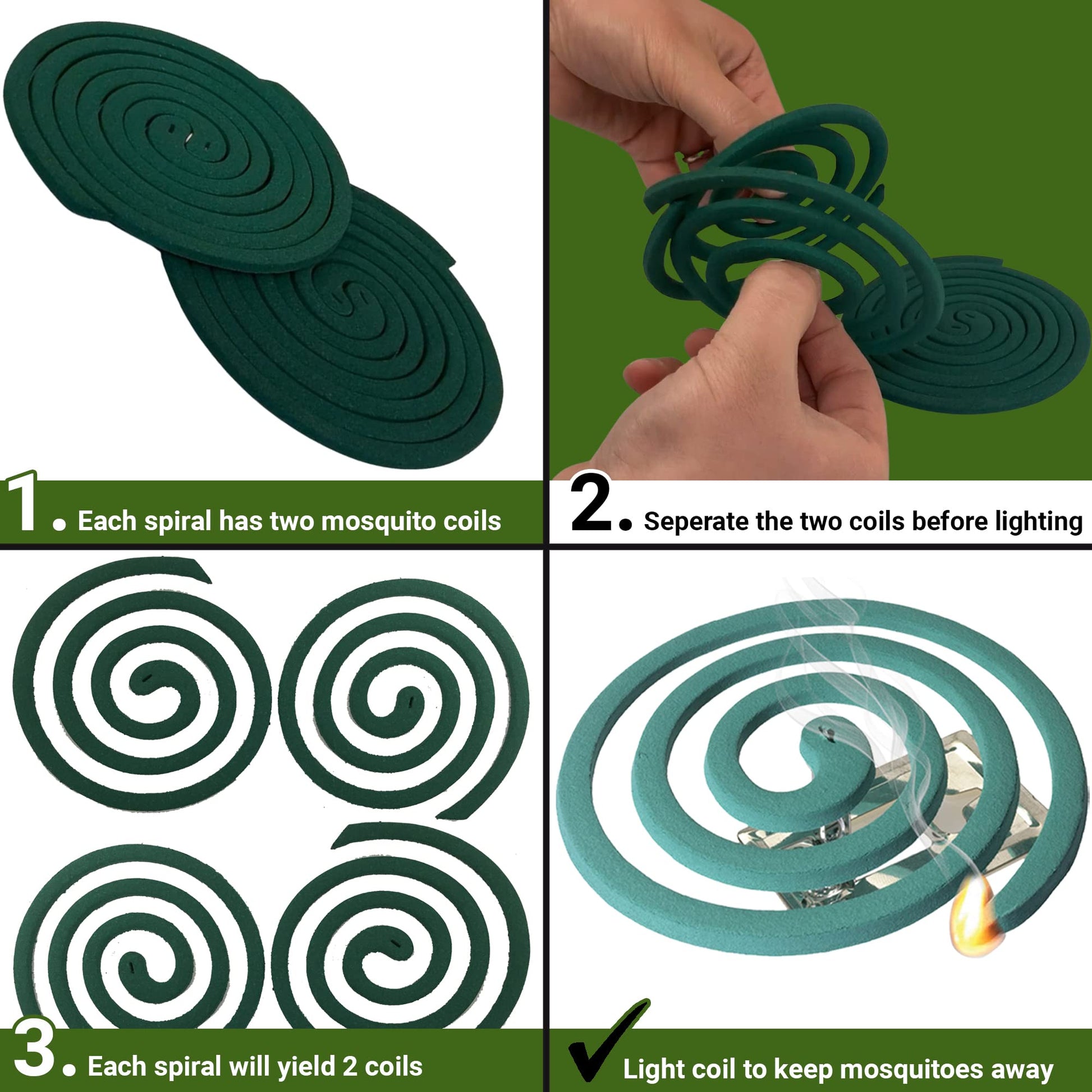 1. Each spiral has two mosquito coils

2. Seperate the two coils before lighting

3. Each spiral will yield 2 coils

✓ Light coil to keep mosquitoes away