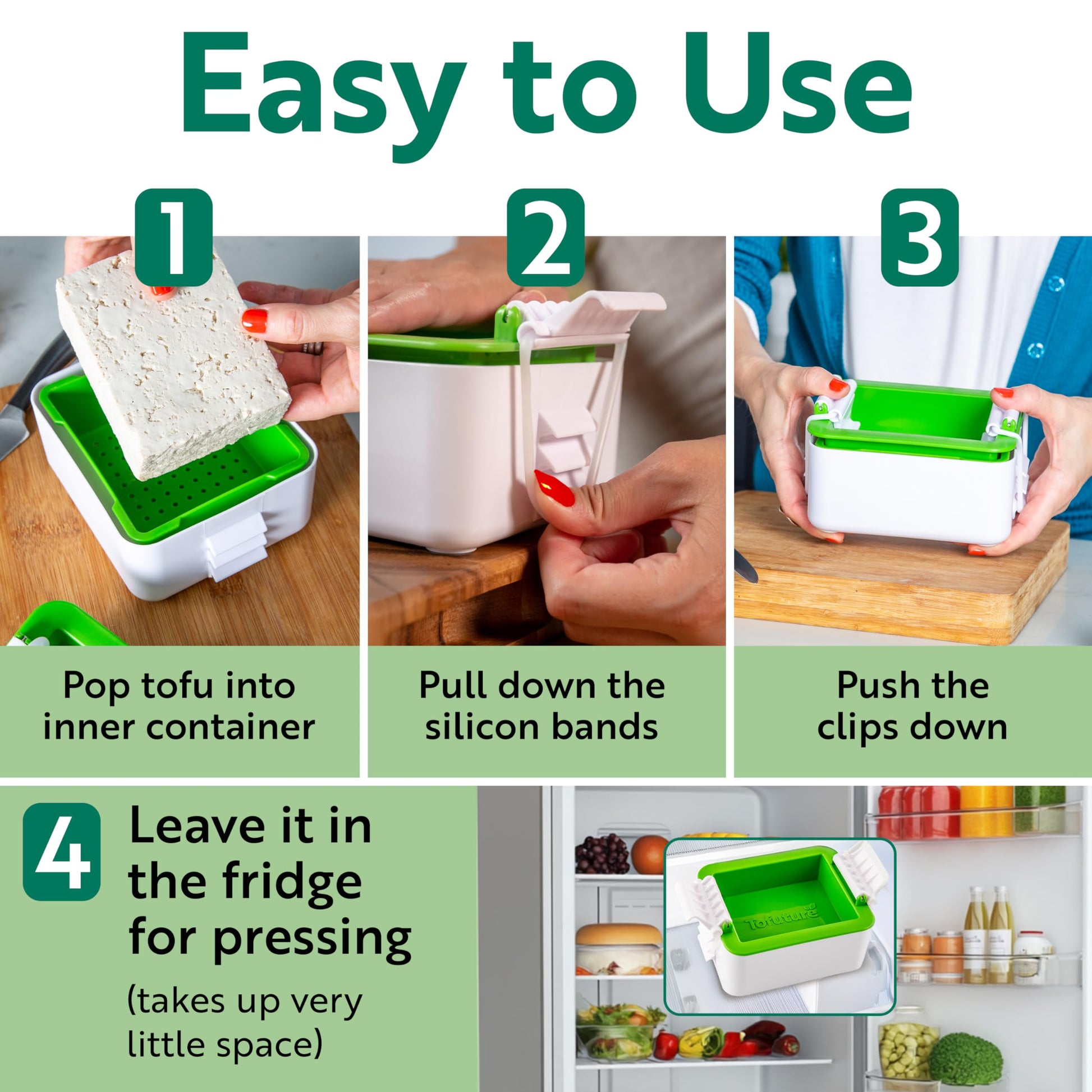 Easy to Use

1

Pop tofu into inner container

2

Pull down the silicon bands

3

Push the clips down

4

Leave it in the fridge for pressing

(takes up very little space)

Tofuture