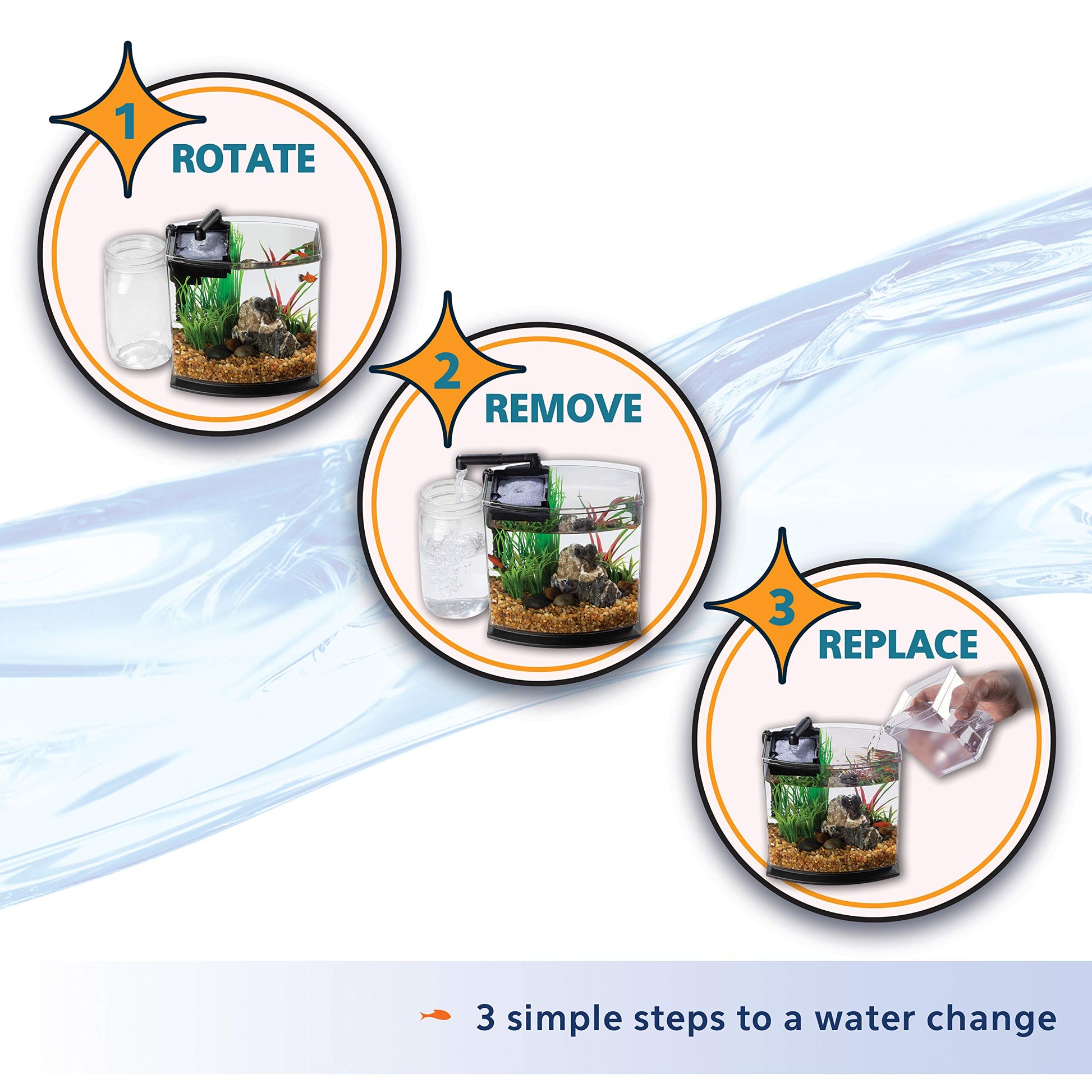 1 ROTATE

2 REMOVE

3 REPLACE

3 simple steps to a water change