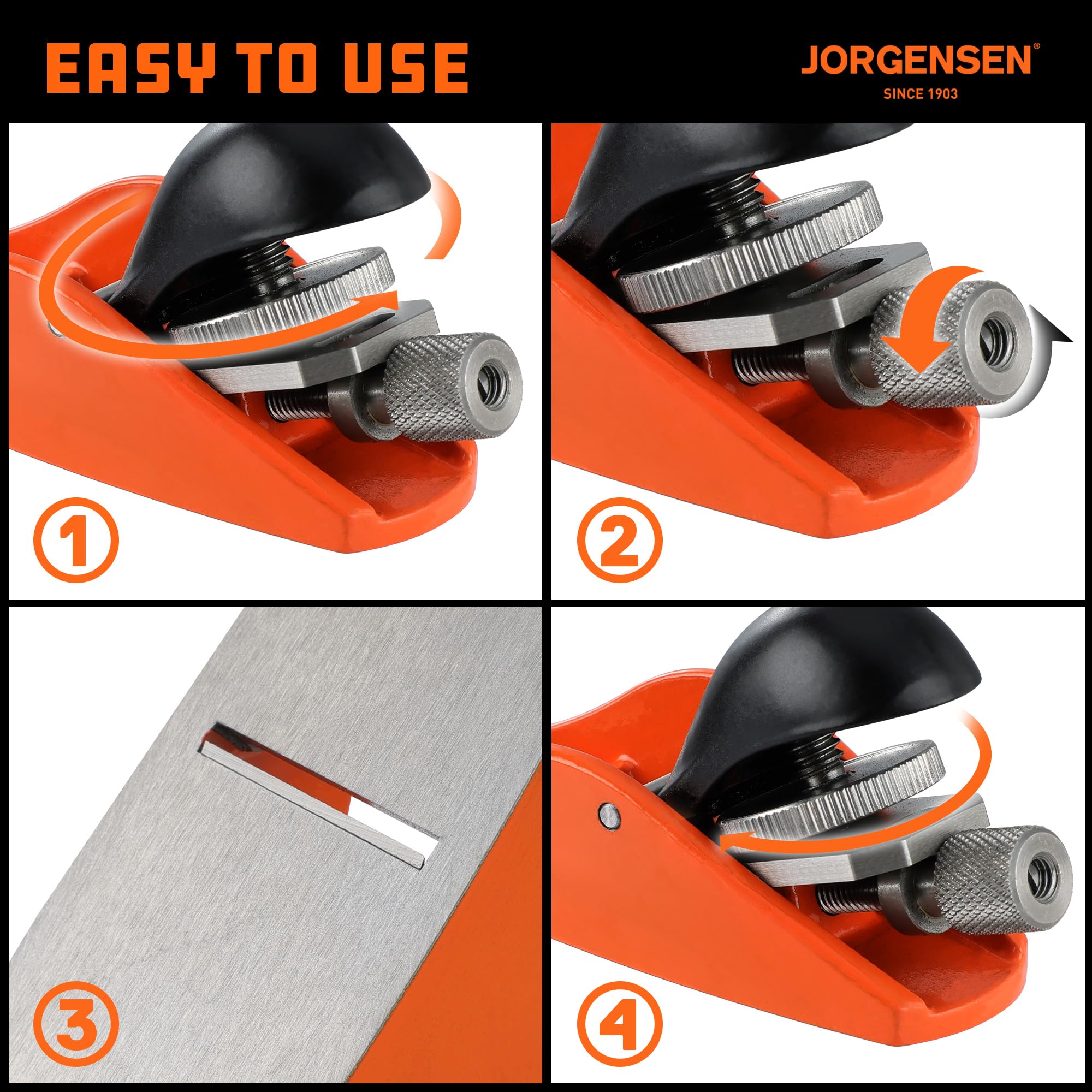 EASY TO USE

JORGENSEN®
SINCE 1903

1

2

3

4