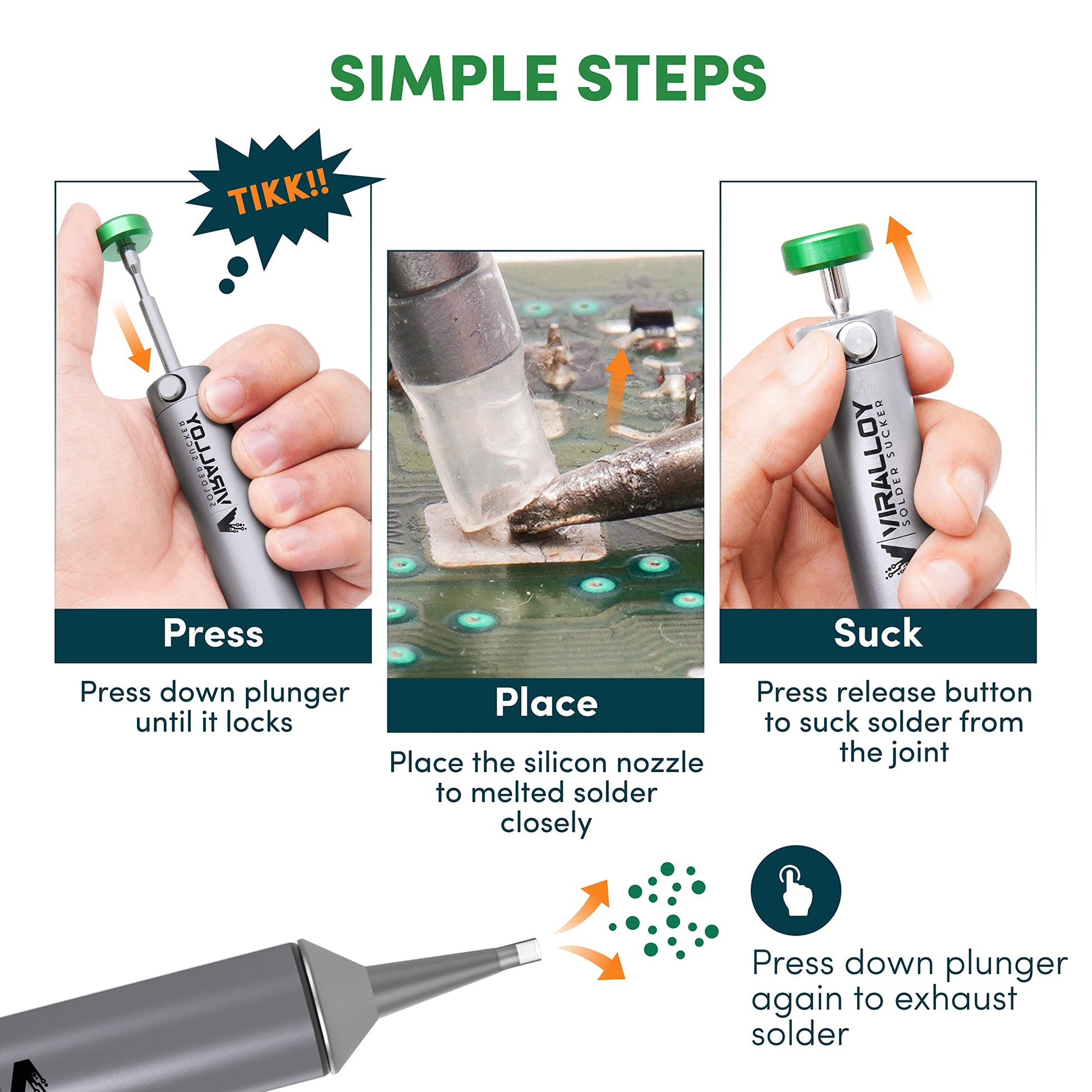 SIMPLE STEPS

TIKK!!

VIRALLOY
SOLDER SUCKER

Press

Press down plunger until it locks

Place

Place the silicon nozzle to melted solder closely

VIRALLOY
SOLDER SUCKER

Suck

Press release button to suck solder from the joint

Press down plunger again to exhaust solder