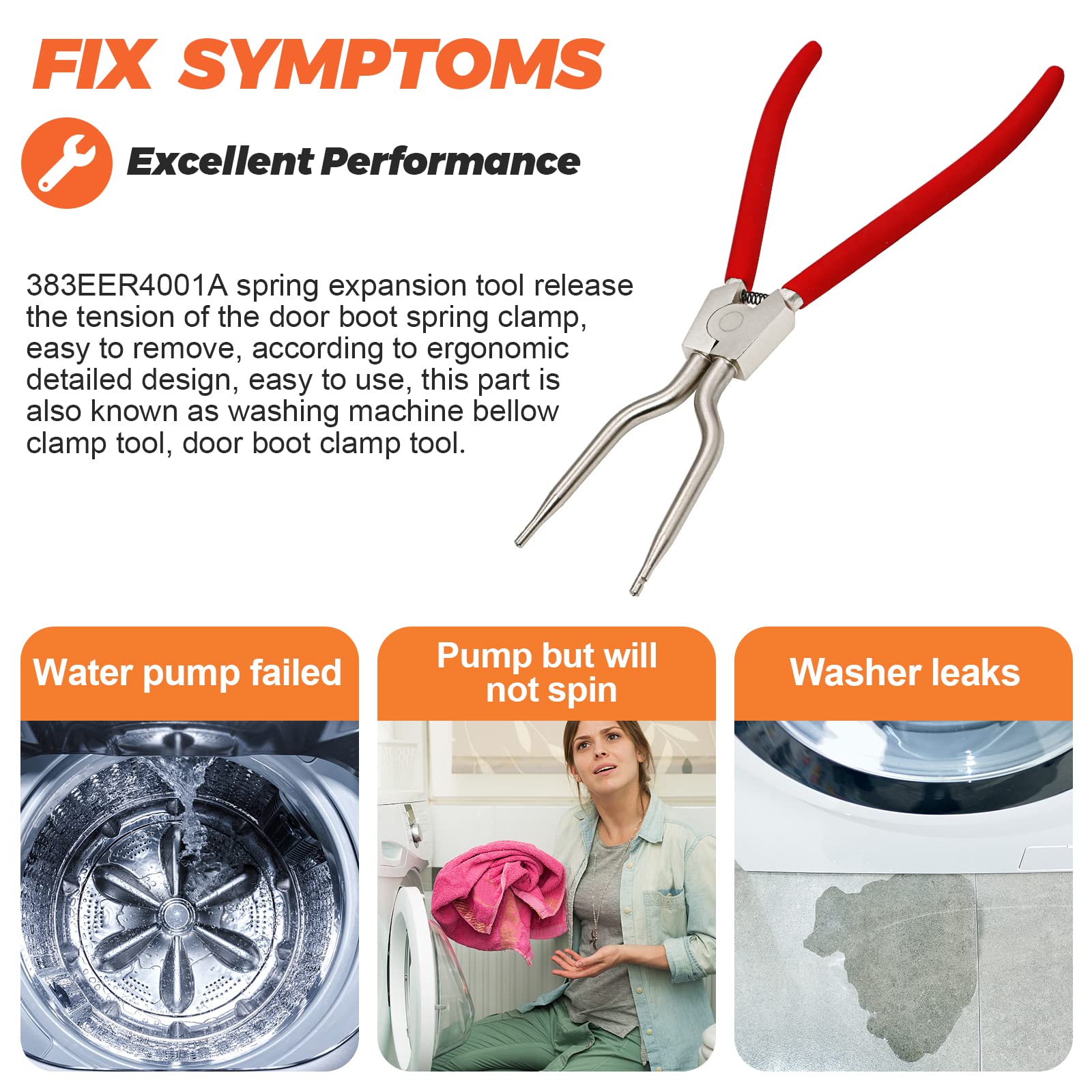 FIX SYMPTOMS

Excellent Performance

383EER4001A spring expansion tool release the tension of the door boot spring clamp, easy to remove, according to ergonomic detailed design, easy to use, this part is also known as washing machine bellow clamp tool, door boot clamp tool.

Water pump failed

Pump but will not spin

Washer leaks