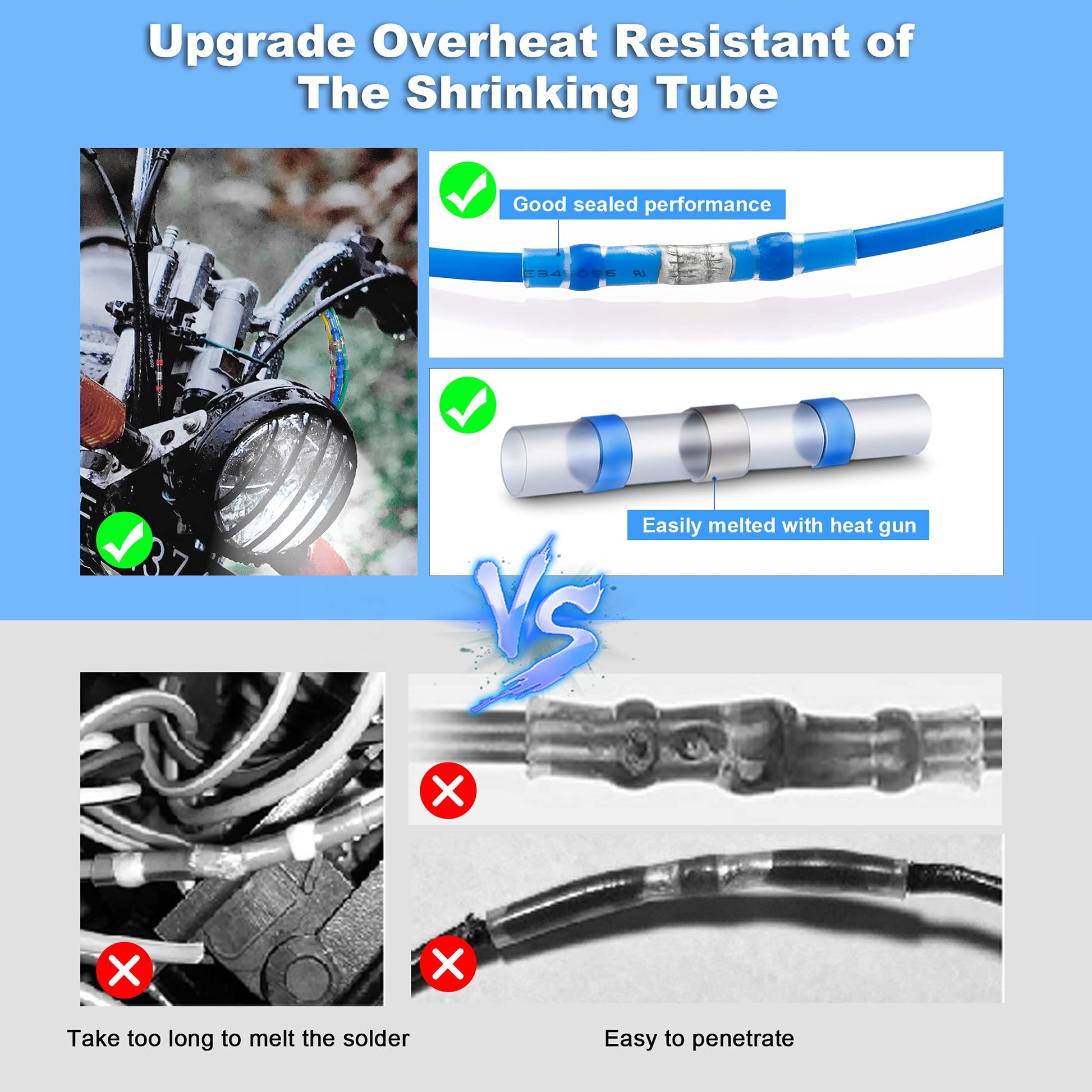 Upgrade Overheat Resistant of The Shrinking Tube

Good sealed performance

E345056

Easily melted with heat gun

VS

Take too long to melt the solder

Easy to penetrate