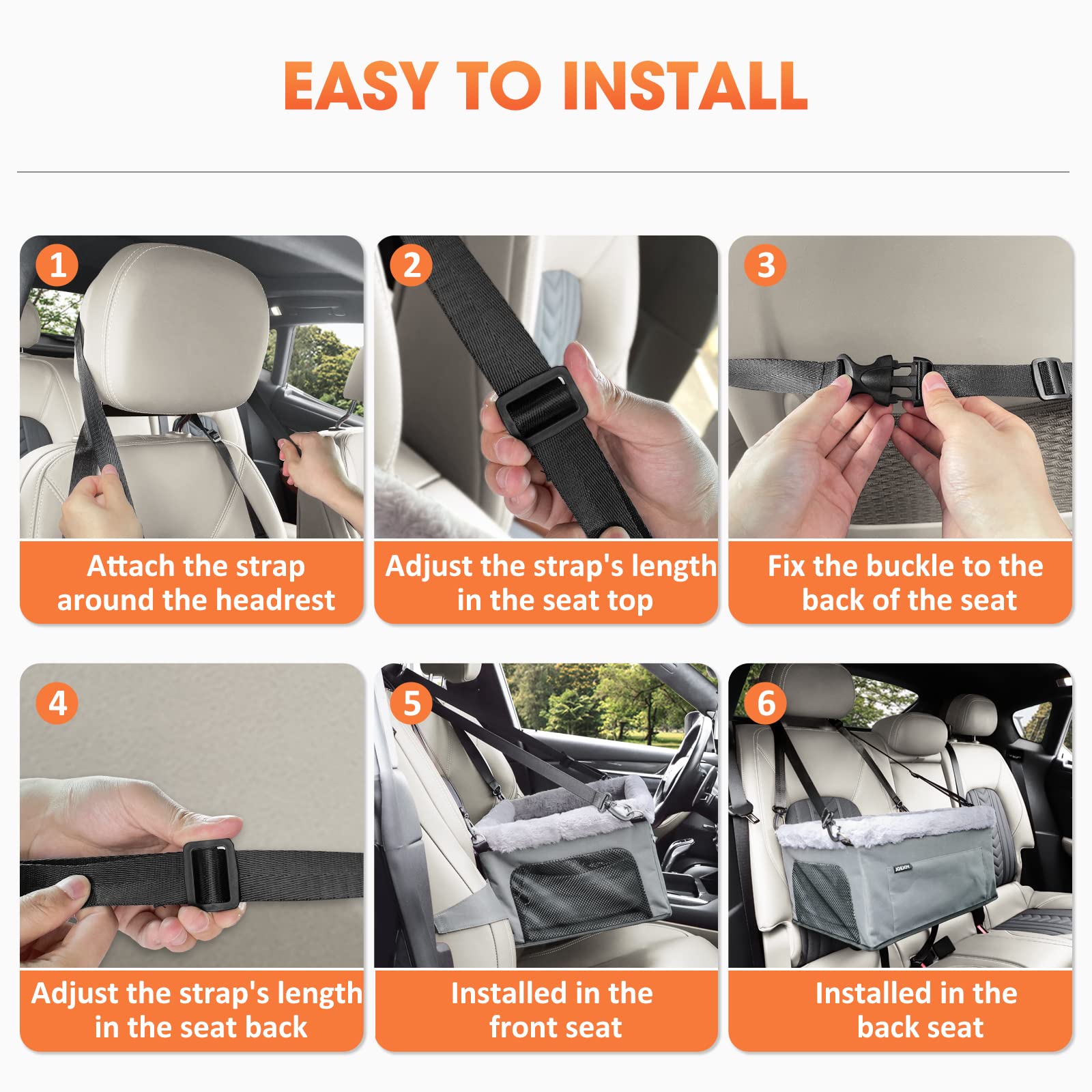 EASY TO INSTALL

1
Attach the strap around the headrest

2
Adjust the strap's length in the seat top

3
Fix the buckle to the back of the seat

4
Adjust the strap's length in the seat back

5
Installed in the front seat

6
JOEJOY
Installed in the back seat