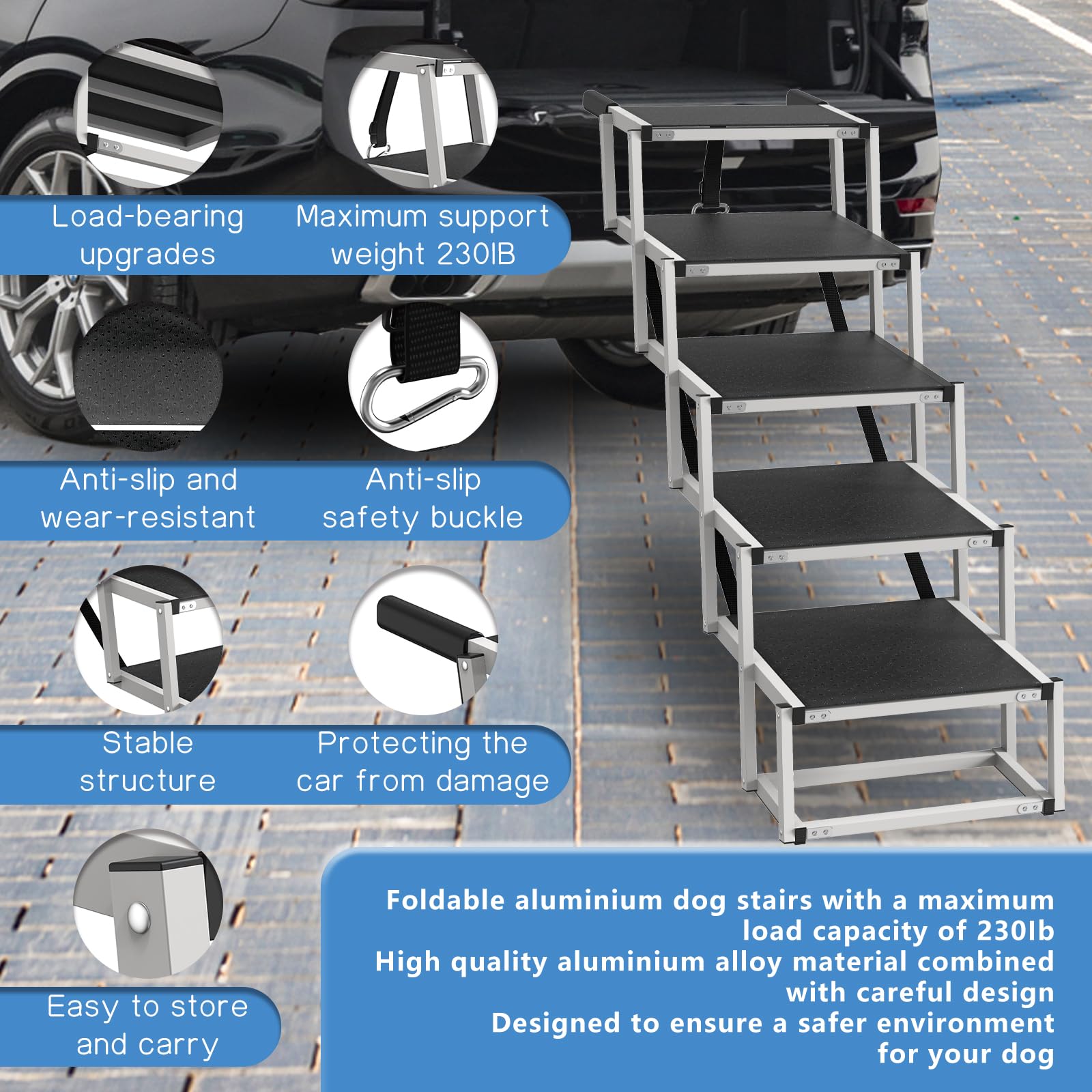 Load-bearing upgrades

Maximum support weight 230lB

Anti-slip and wear-resistant

Anti-slip safety buckle

Stable structure

Protecting the car from damage

Easy to store and carry

Foldable aluminium dog stairs with a maximum load capacity of 230lb
High quality aluminium alloy material combined with careful design
Designed to ensure a safer environment for your dog