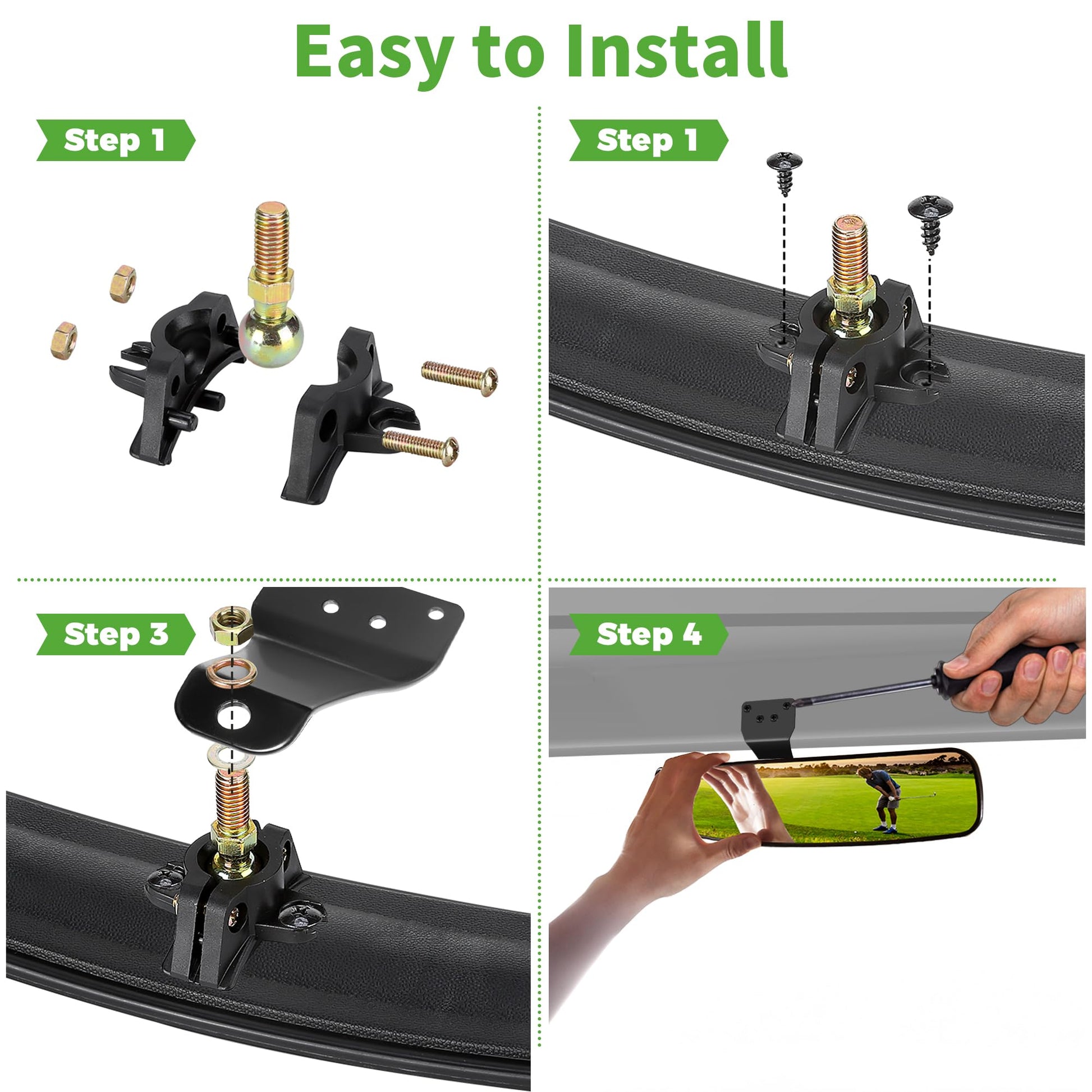 Easy to Install

Step 1

Step 1

Step 3

Step 4