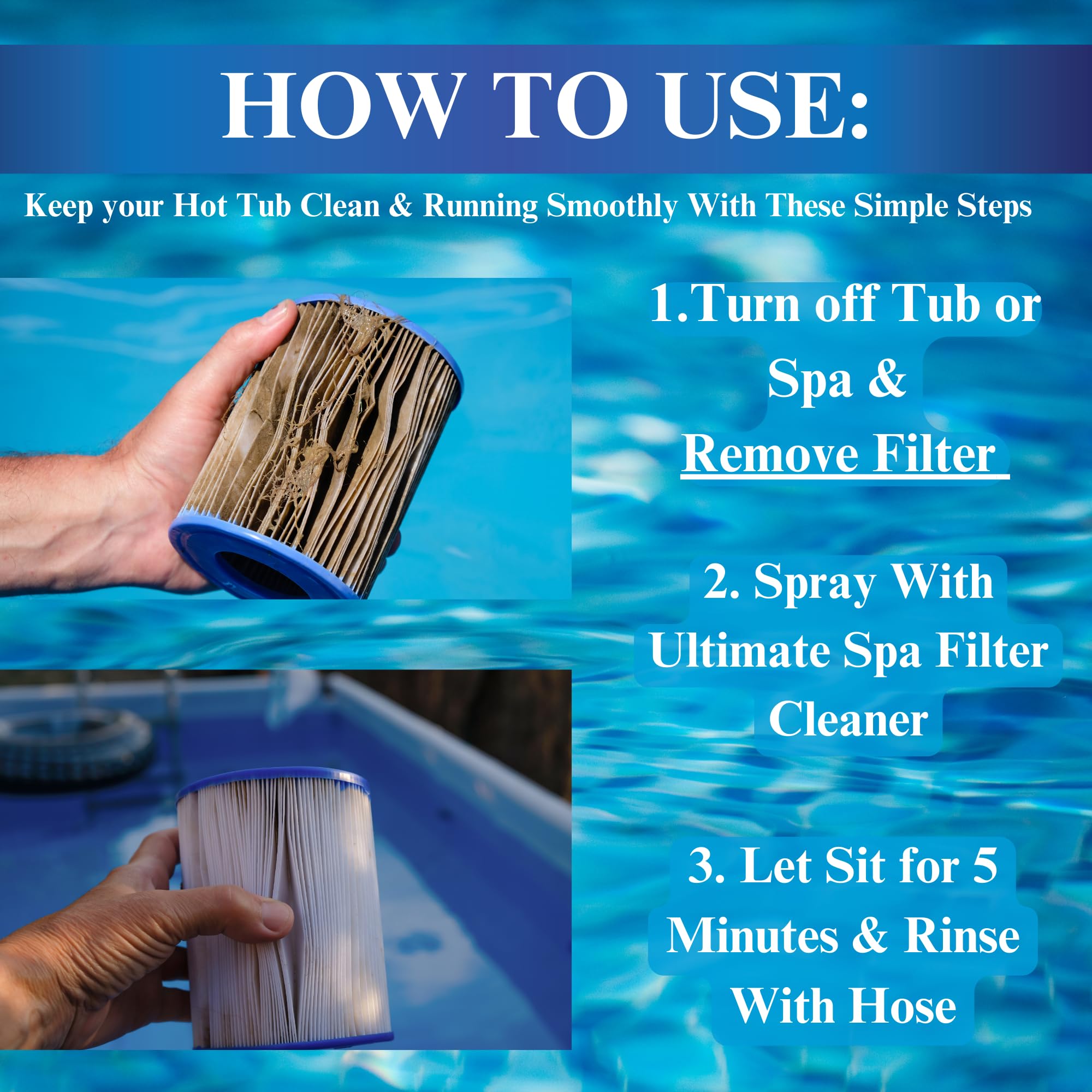 HOW TO USE:

Keep your Hot Tub Clean & Running Smoothly With These Simple Steps

1.Turn off Tub or Spa & Remove Filter

2. Spray With Ultimate Spa Filter Cleaner

3. Let Sit for 5 Minutes & Rinse With Hose