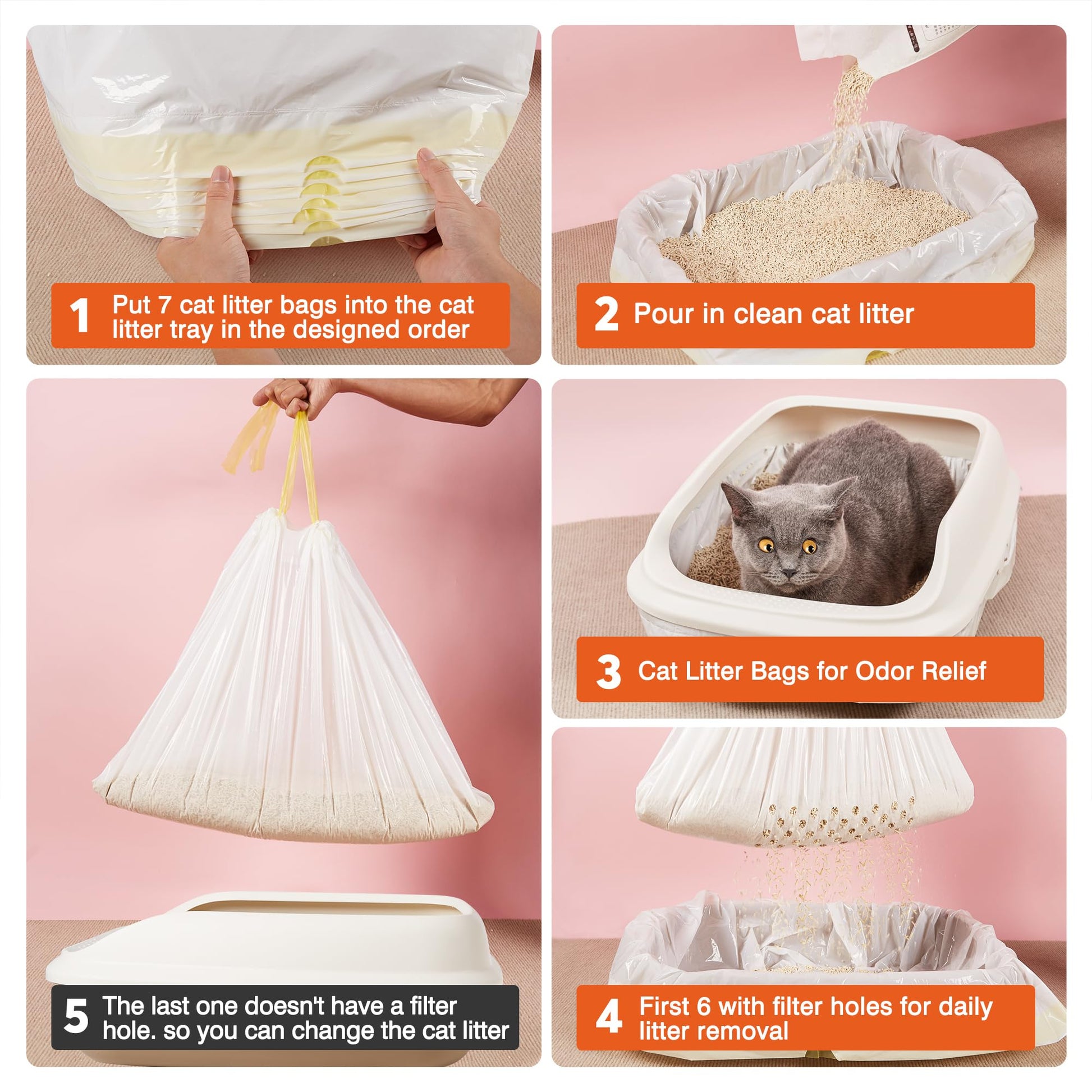 1 Put 7 cat litter bags into the cat litter tray in the designed order

2 Pour in clean cat litter

3 Cat Litter Bags for Odor Relief

4 First 6 with filter holes for daily litter removal

5 The last one doesn't have a filter hole. so you can change the cat litter