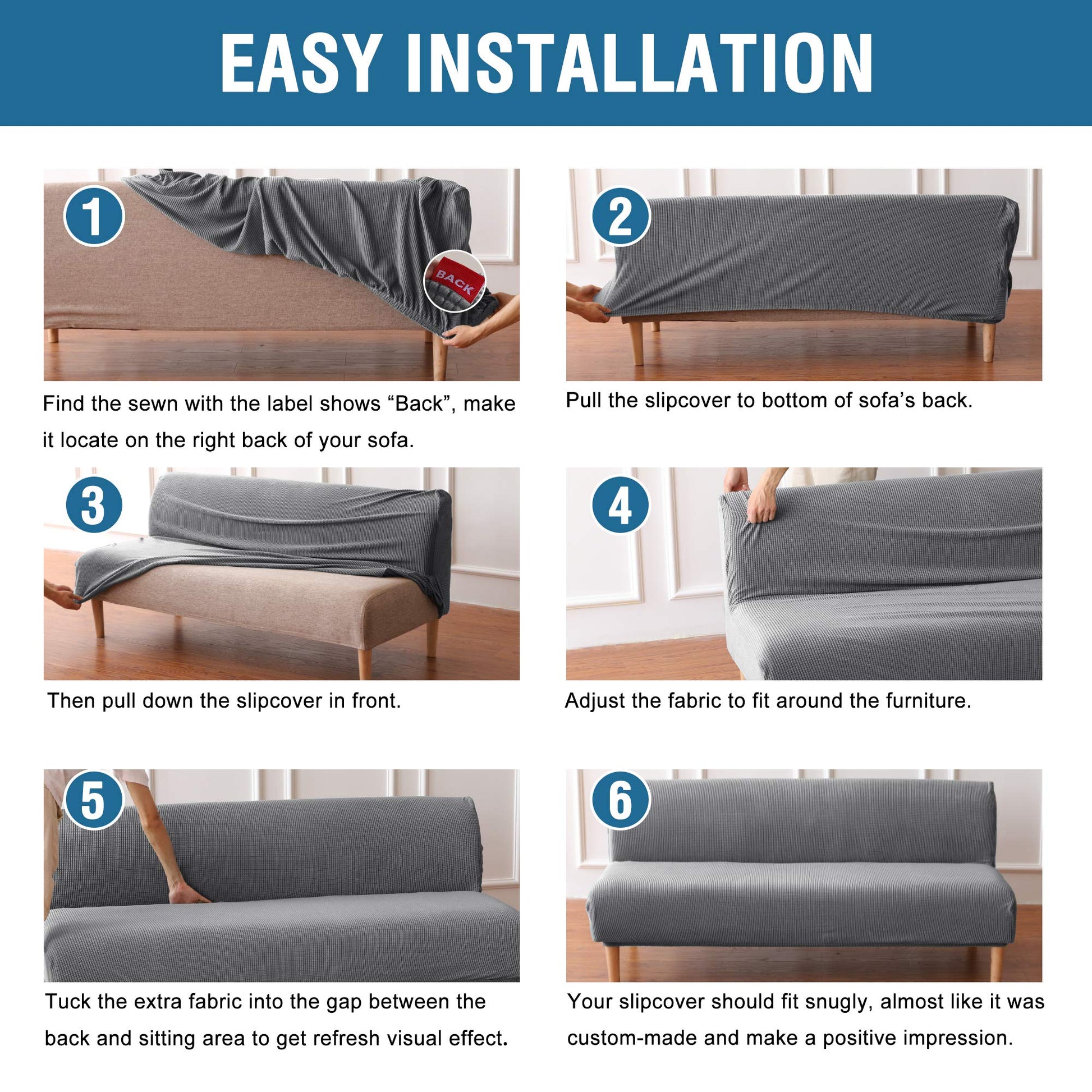 EASY INSTALLATION

1

BACK

Find the sewn with the label shows “Back”, make it locate on the right back of your sofa.

2

Pull the slipcover to bottom of sofa’s back.

3

Then pull down the slipcover in front.

4

Adjust the fabric to fit around the furniture.

5

Tuck the extra fabric into the gap between the back and sitting area to get refresh visual effect.

6

Your slipcover should fit snugly, almost like it was custom-made and make a positive impression.