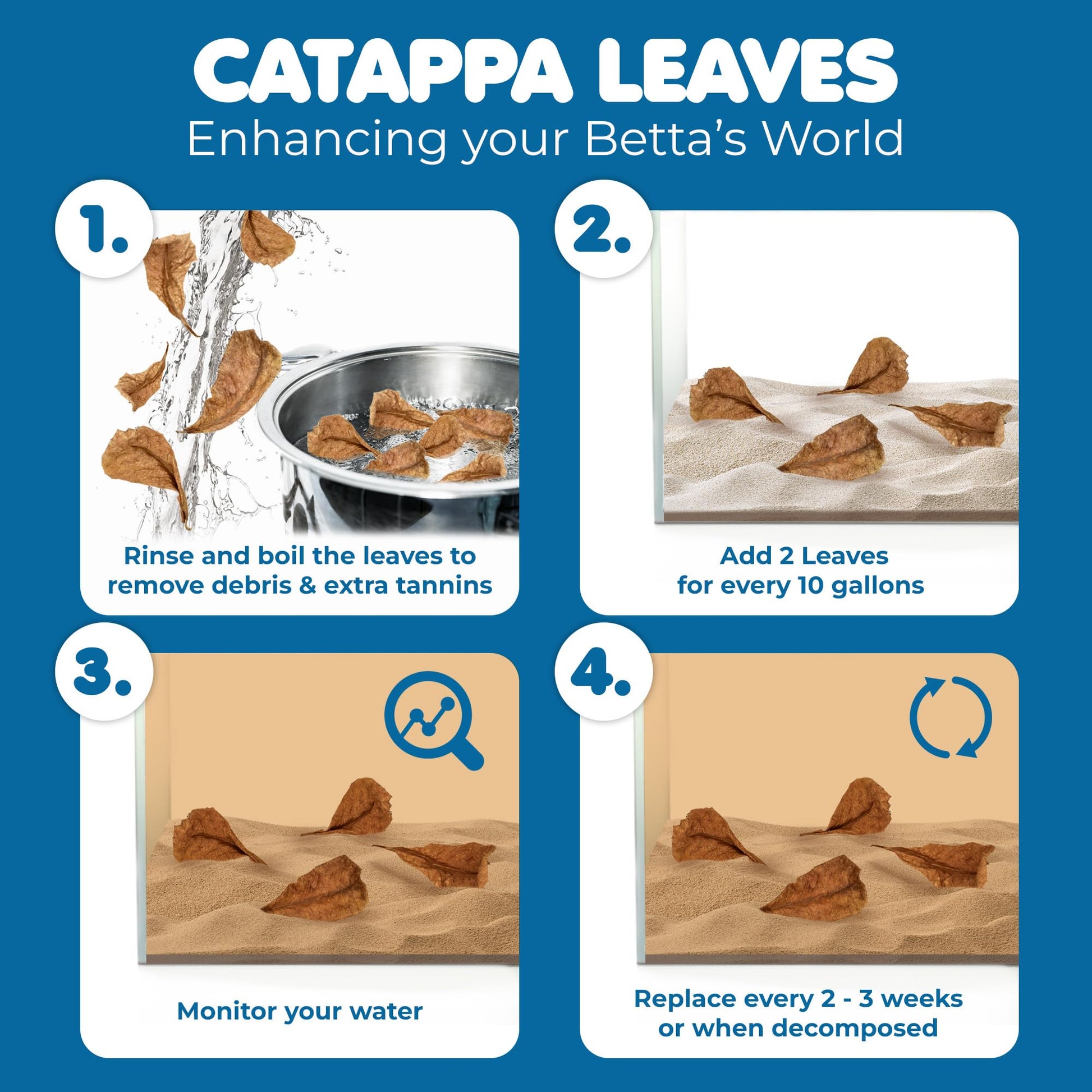 CATAPPA LEAVES
Enhancing your Betta's World

1.
Rinse and boil the leaves to remove debris & extra tannins

2.
Add 2 Leaves for every 10 gallons

3.
Monitor your water

4.
Replace every 2 - 3 weeks or when decomposed