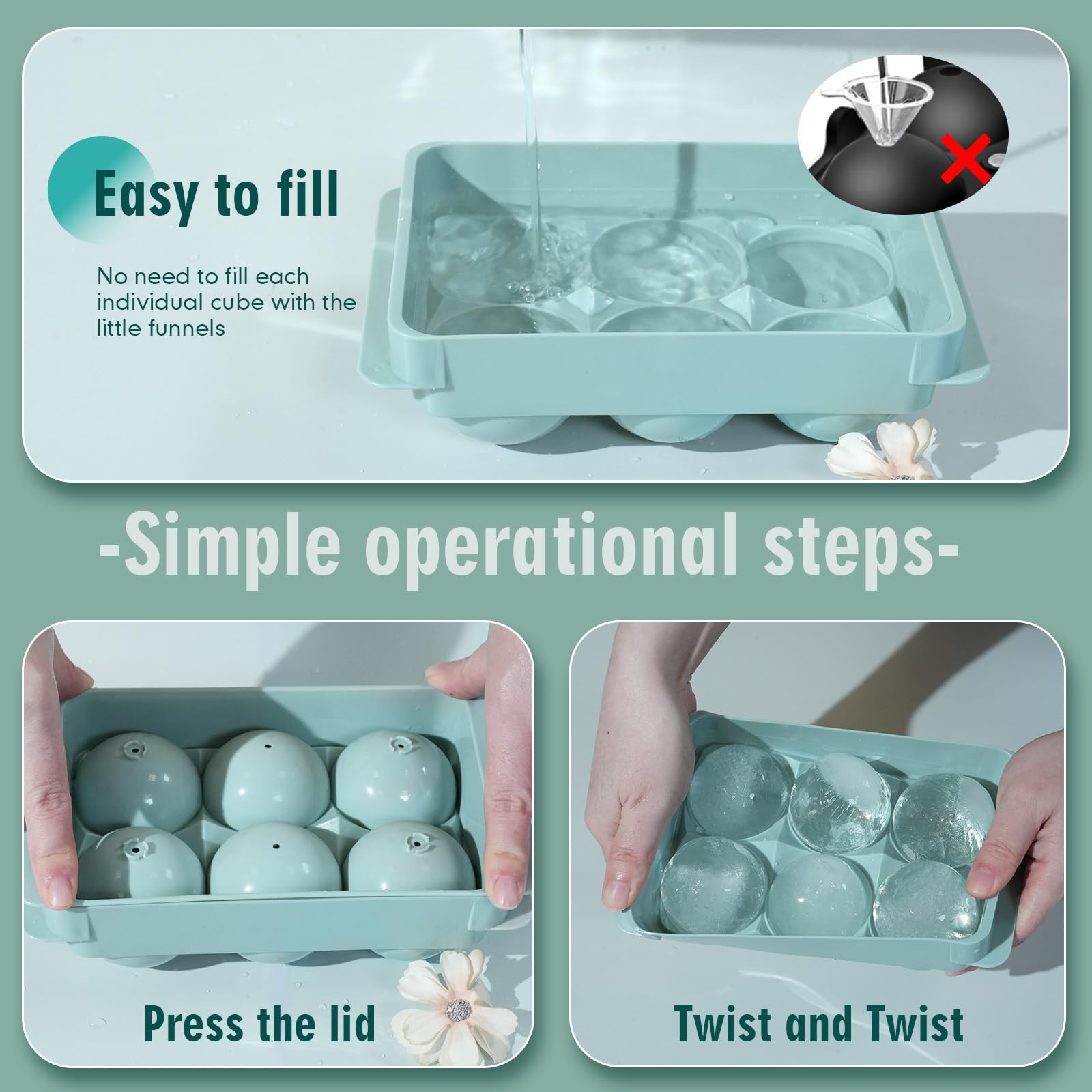 Easy to fill

No need to fill each individual cube with the little funnels

-Simple operational steps-

Press the lid

Twist and Twist