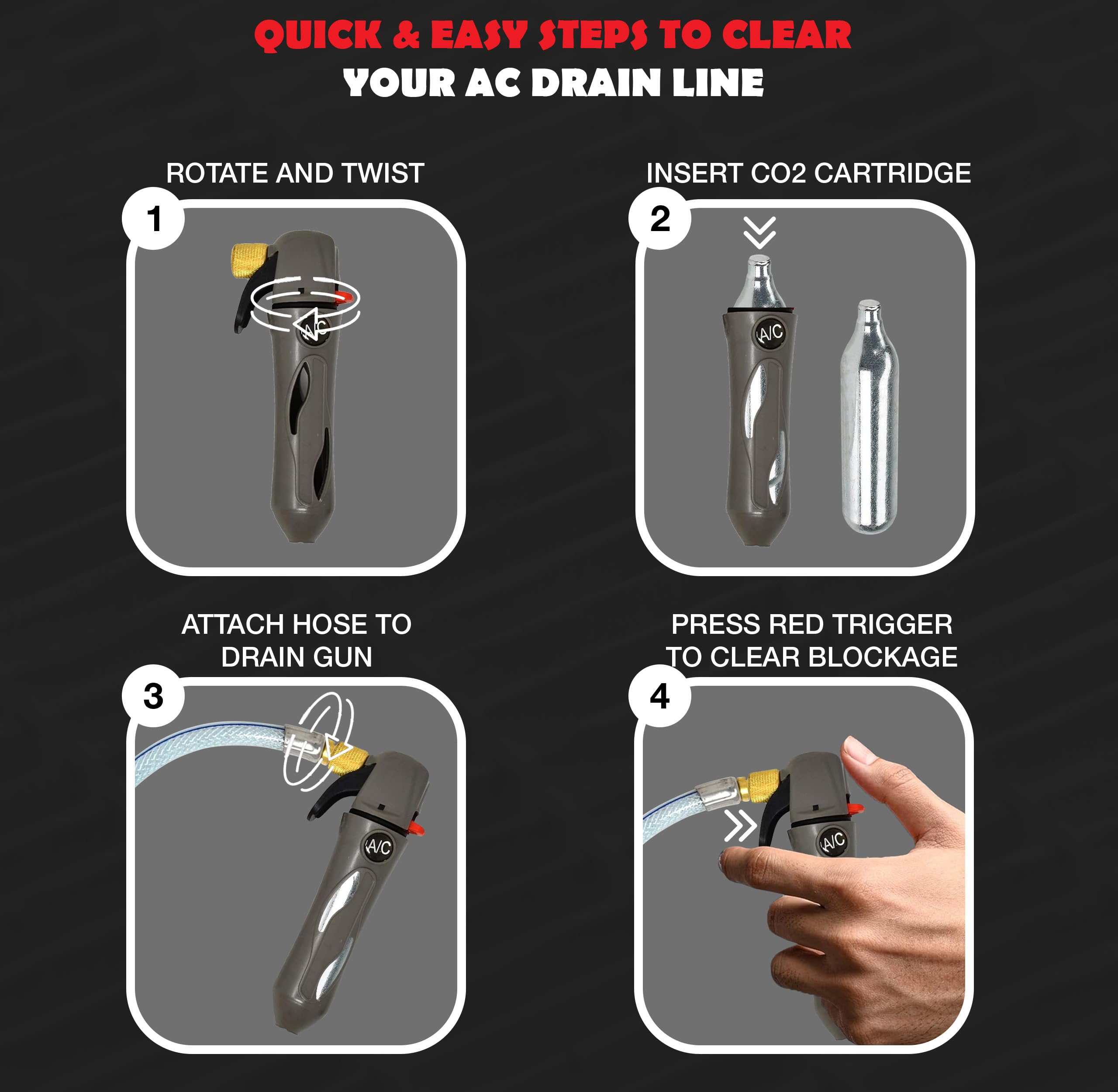 QUICK & EASY STEPS TO CLEAR
YOUR AC DRAIN LINE

ROTATE AND TWIST

1

A/C

INSERT CO2 CARTRIDGE

2

A/C

ATTACH HOSE TO DRAIN GUN

3

A/C

PRESS RED TRIGGER TO CLEAR BLOCKAGE

4

A/C