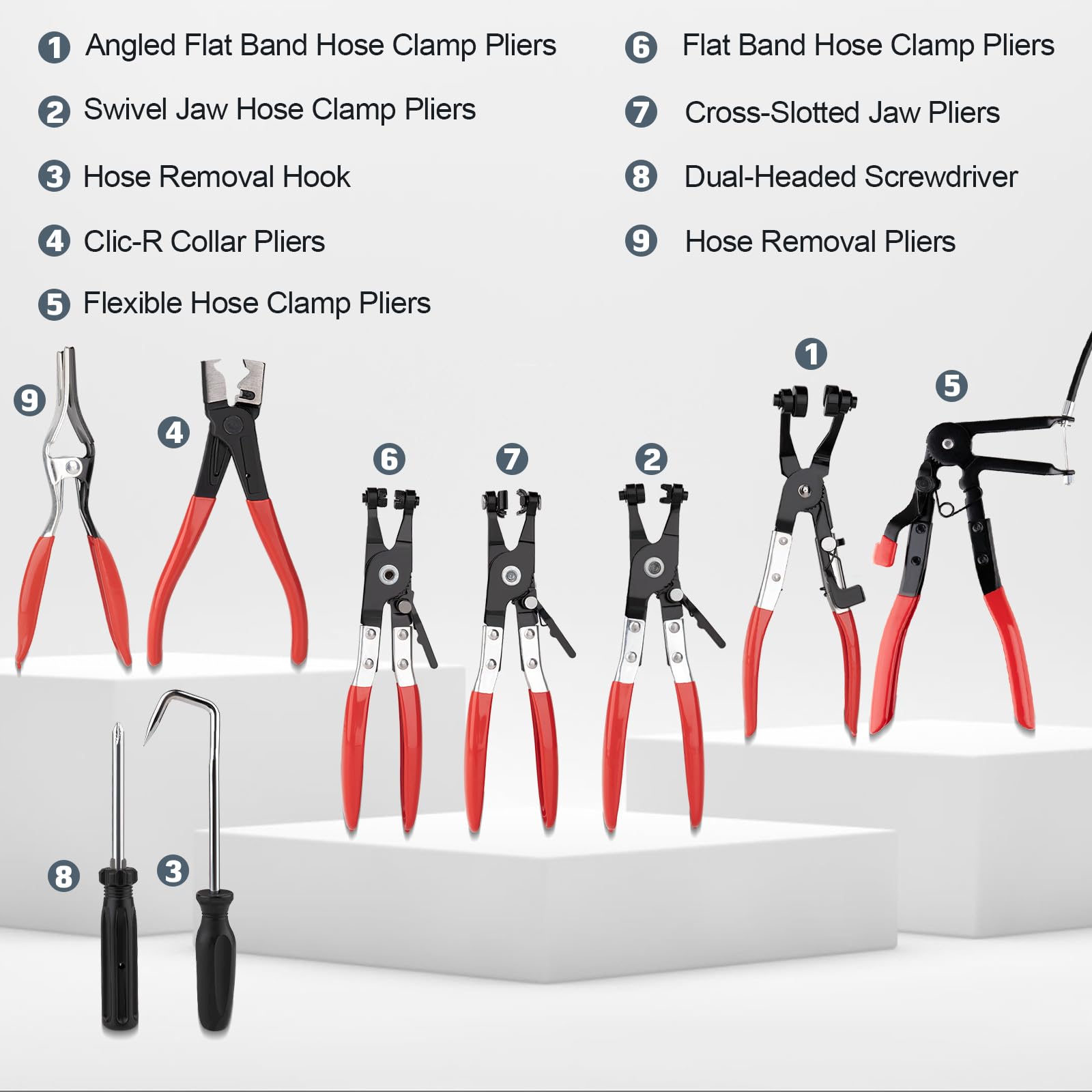 1 Angled Flat Band Hose Clamp Pliers
2 Swivel Jaw Hose Clamp Pliers
3 Hose Removal Hook
4 Clic-R Collar Pliers
5 Flexible Hose Clamp Pliers

6 Flat Band Hose Clamp Pliers
7 Cross-Slotted Jaw Pliers
8 Dual-Headed Screwdriver
9 Hose Removal Pliers

9 4 6 7 2 1 5

8 3