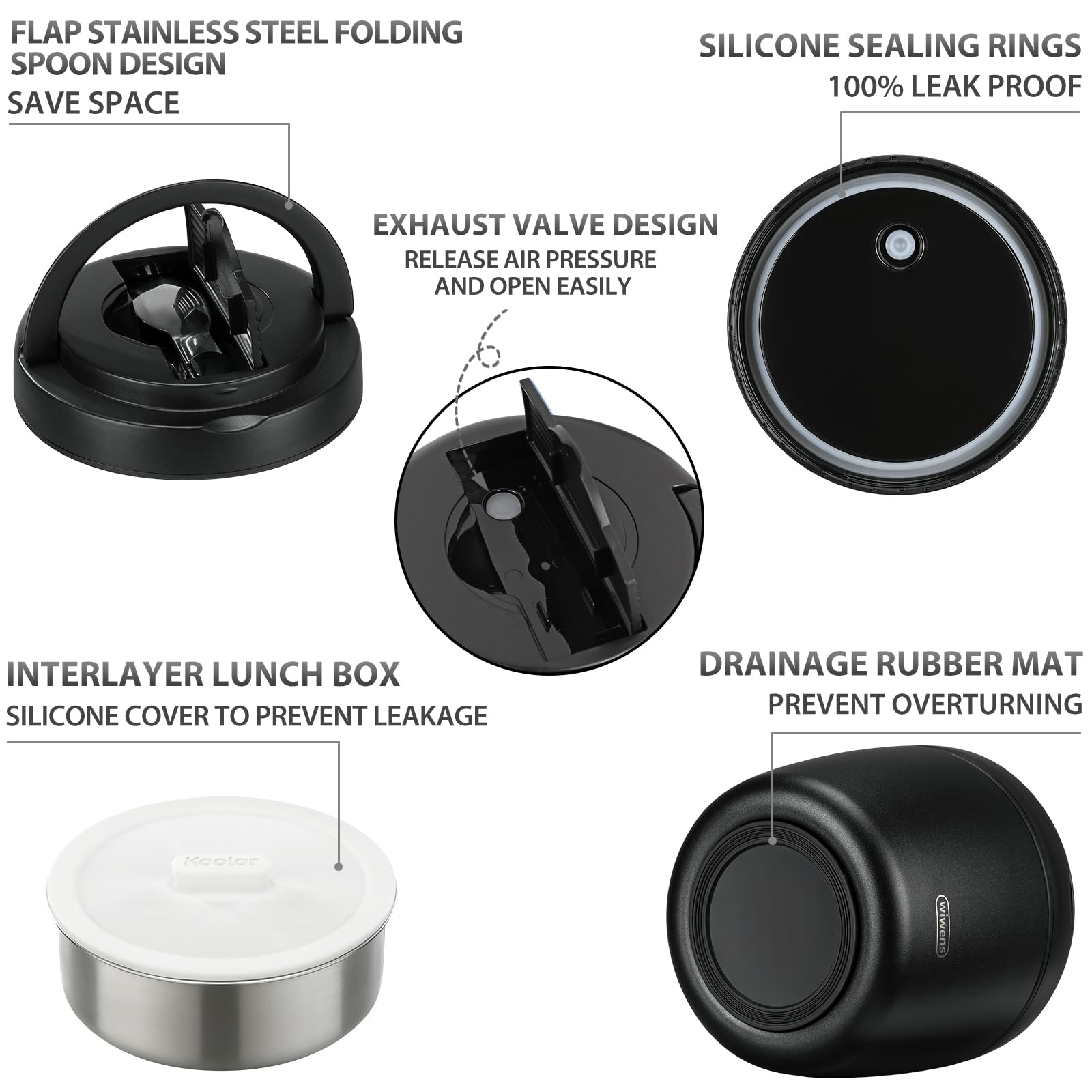 FLAP STAINLESS STEEL FOLDING SPOON DESIGN
SAVE SPACE

SILICONE SEALING RINGS
100% LEAK PROOF

EXHAUST VALVE DESIGN
RELEASE AIR PRESSURE AND OPEN EASILY

INTERLAYER LUNCH BOX
SILICONE COVER TO PREVENT LEAKAGE

Koolar

DRAINAGE RUBBER MAT
PREVENT OVERTURNING

wiwens