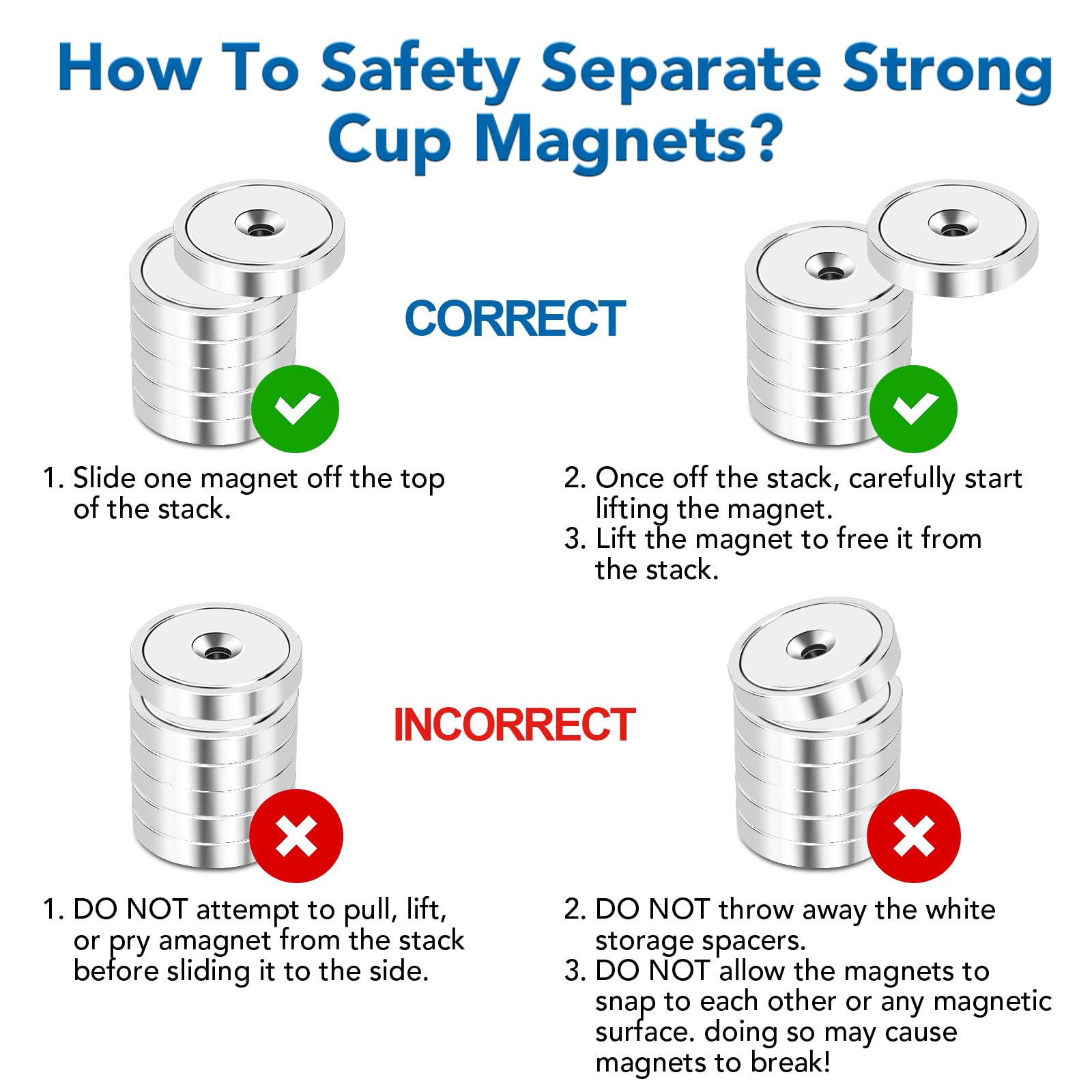 How To Safety Separate Strong Cup Magnets?

CORRECT

1. Slide one magnet off the top of the stack.

2. Once off the stack, carefully start lifting the magnet.
3. Lift the magnet to free it from the stack.

INCORRECT

1. DO NOT attempt to pull, lift, or pry amagnet from the stack before sliding it to the side.

2. DO NOT throw away the white storage spacers.
3. DO NOT allow the magnets to snap to each other or any magnetic surface. doing so may cause magnets to break!