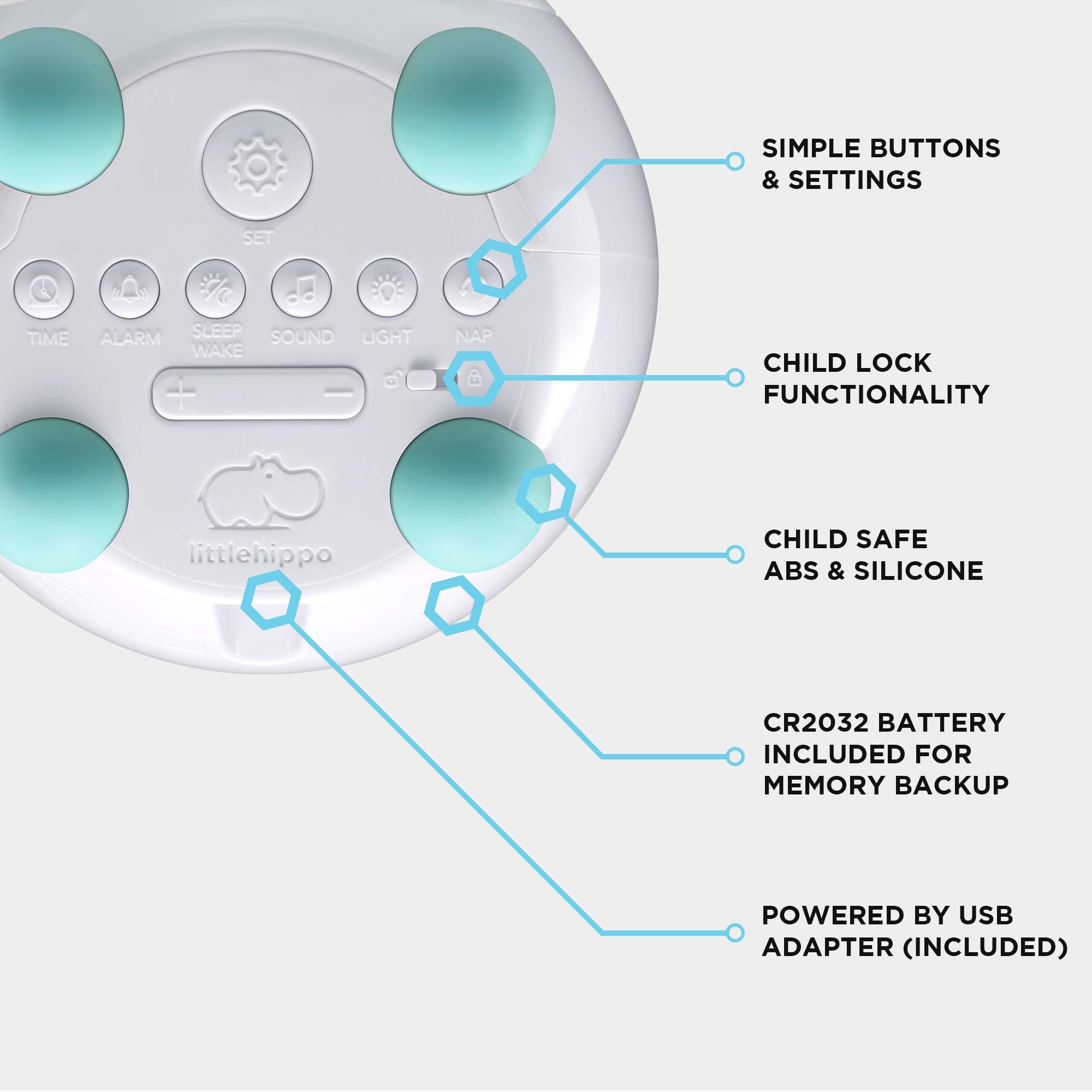 SET

TIME ALARM SLEEP WAKE SOUND LIGHT NAP

+ −

littlehippo

SIMPLE BUTTONS & SETTINGS

CHILD LOCK FUNCTIONALITY

CHILD SAFE ABS & SILICONE

CR2032 BATTERY INCLUDED FOR MEMORY BACKUP

POWERED BY USB ADAPTER (INCLUDED)