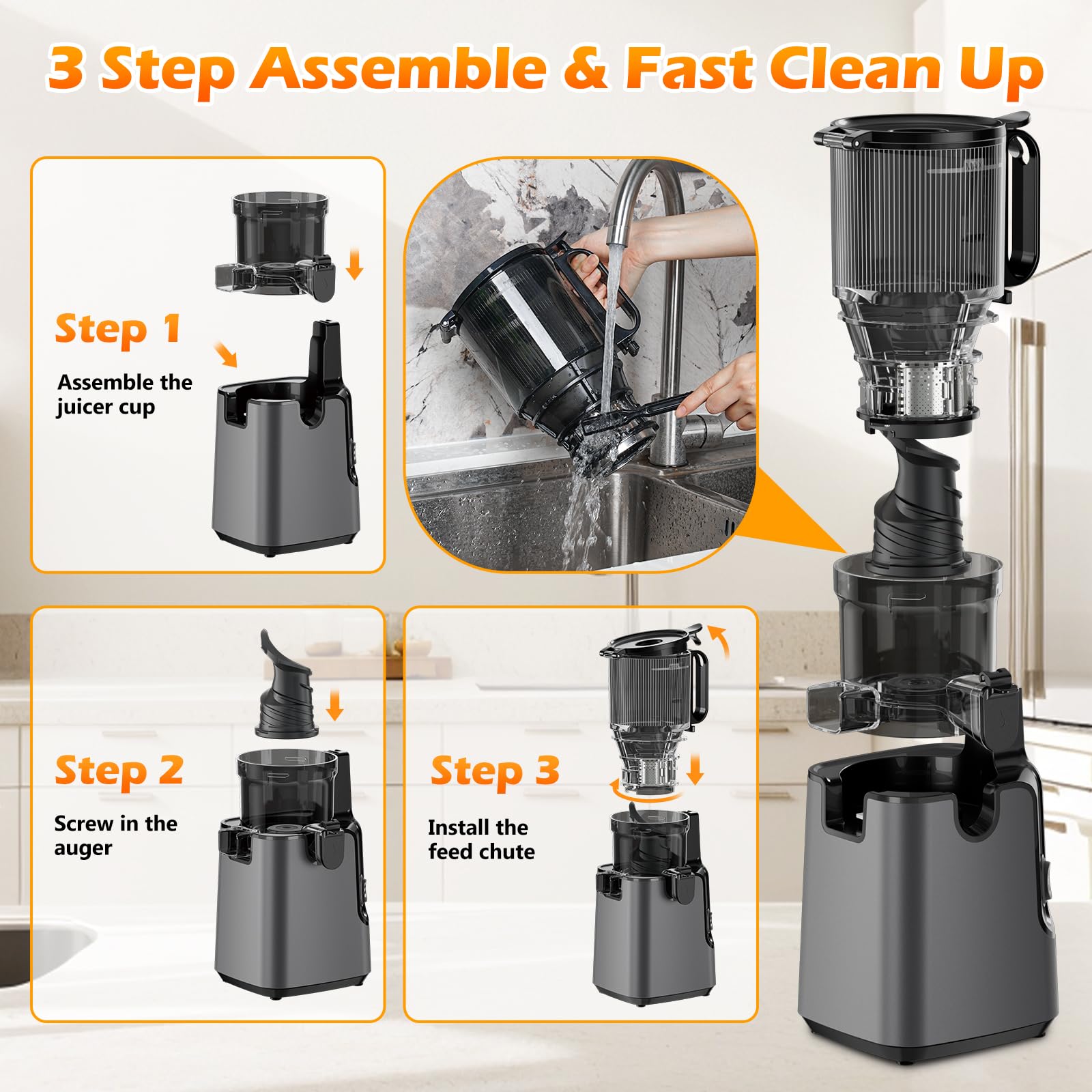 3 Step Assemble & Fast Clean Up

Step 1

Assemble the juicer cup

Step 2

Screw in the auger

Step 3

Install the feed chute