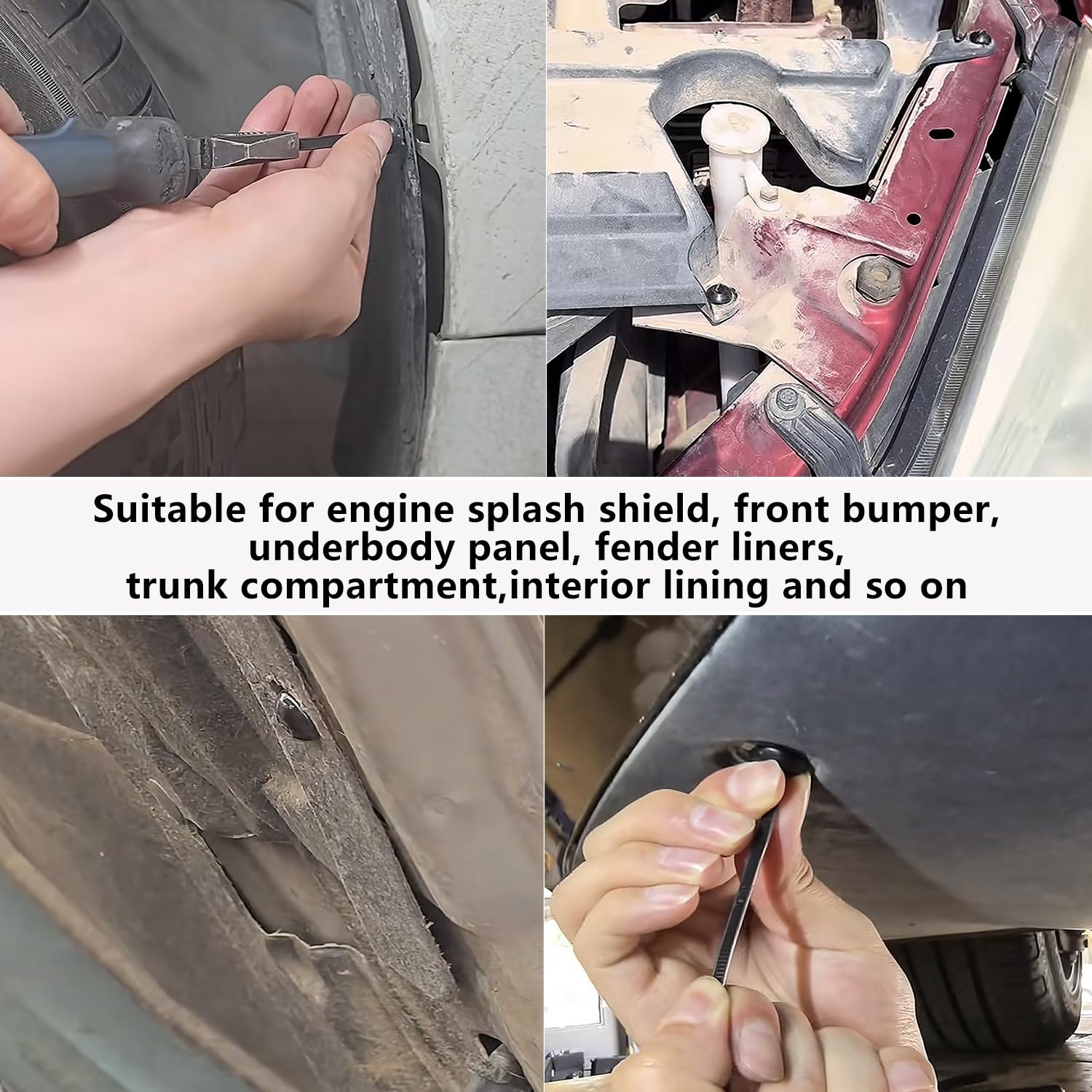 Suitable for engine splash shield, front bumper, underbody panel, fender liners, trunk compartment,interior lining and so on