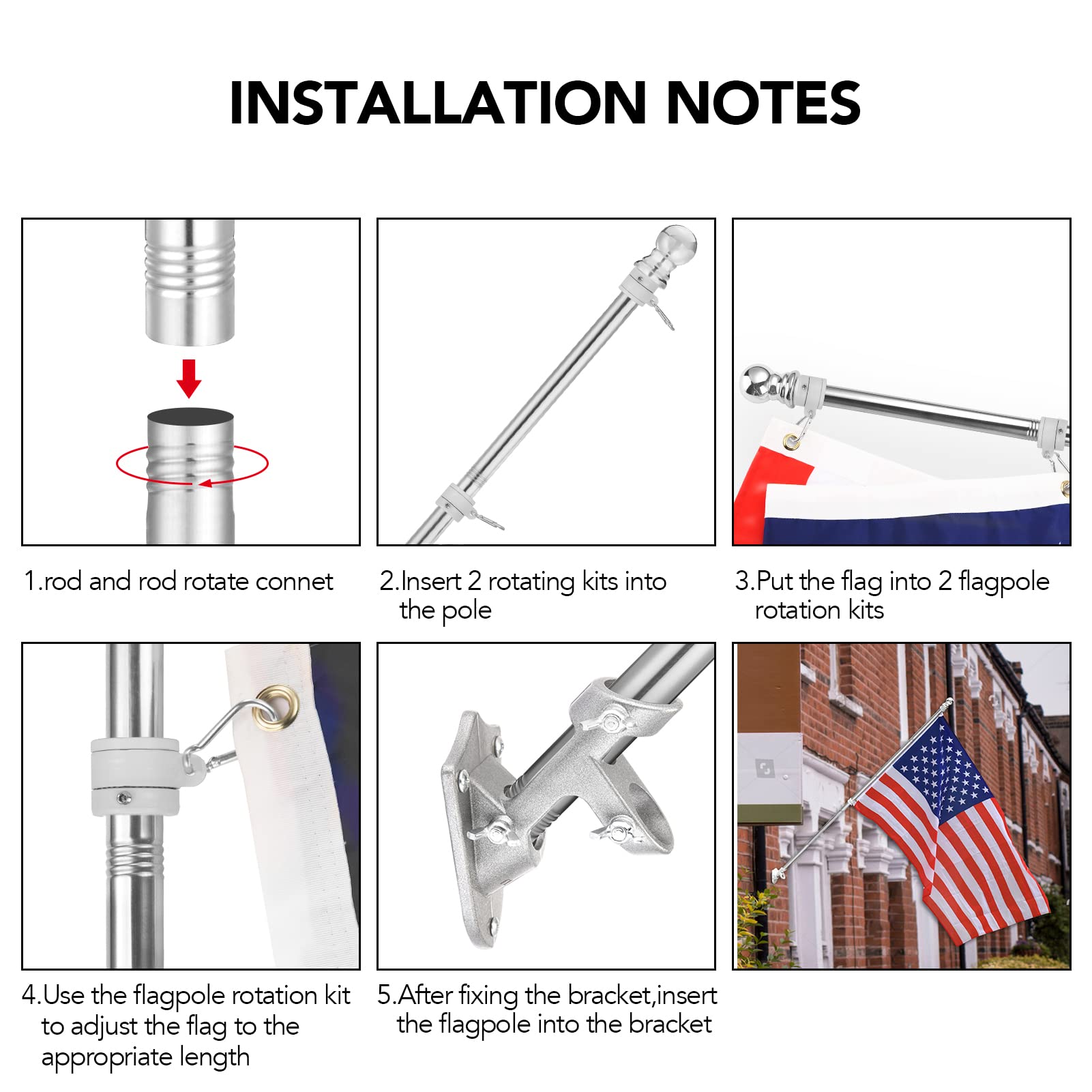 INSTALLATION NOTES

1.rod and rod rotate connet

2.Insert 2 rotating kits into the pole

3.Put the flag into 2 flagpole rotation kits

4.Use the flagpole rotation kit to adjust the flag to the appropriate length

5.After fixing the bracket,insert the flagpole into the bracket