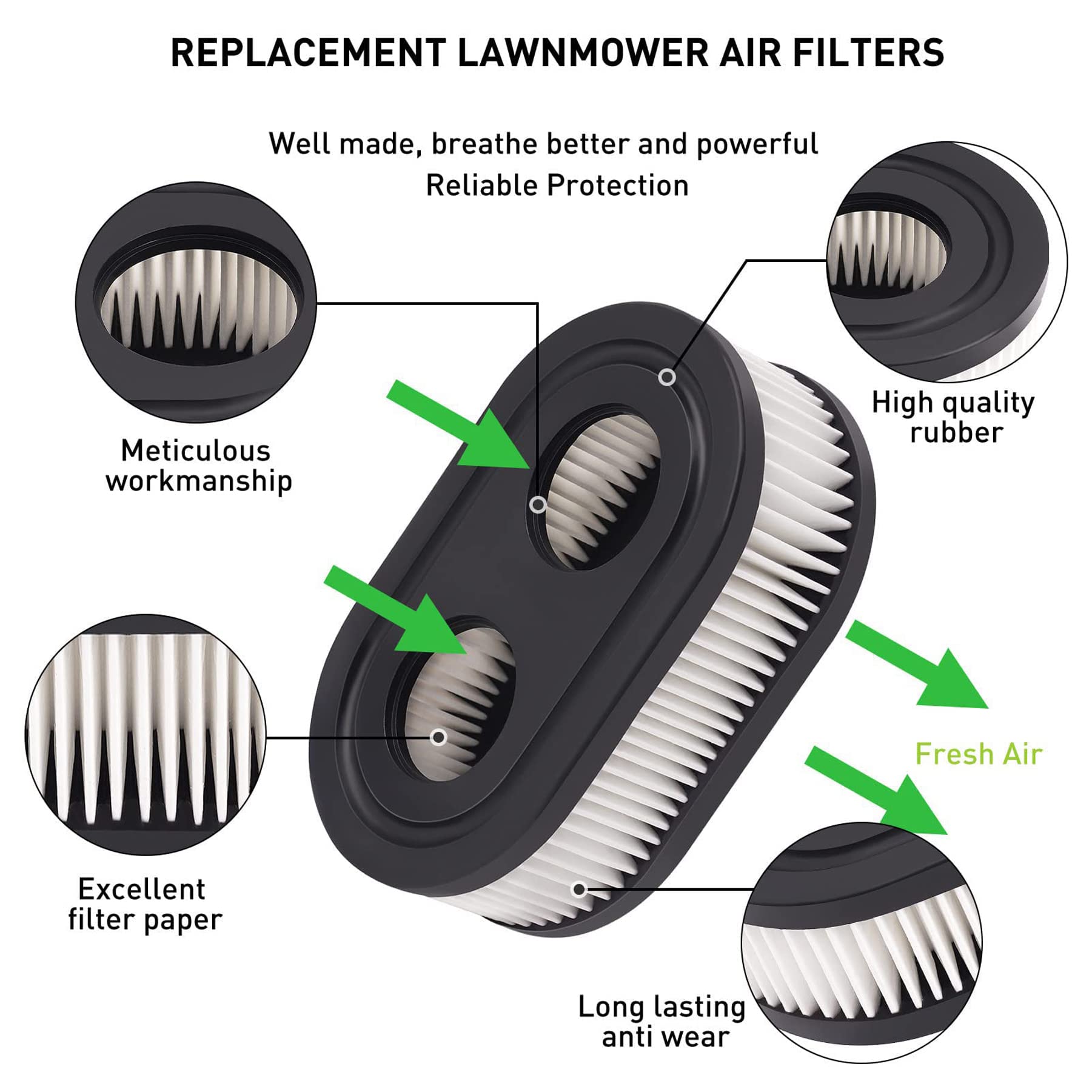 REPLACEMENT LAWNMOWER AIR FILTERS

Well made, breathe better and powerful
Reliable Protection

Meticulous workmanship

High quality rubber

Fresh Air

Excellent filter paper

Long lasting anti wear