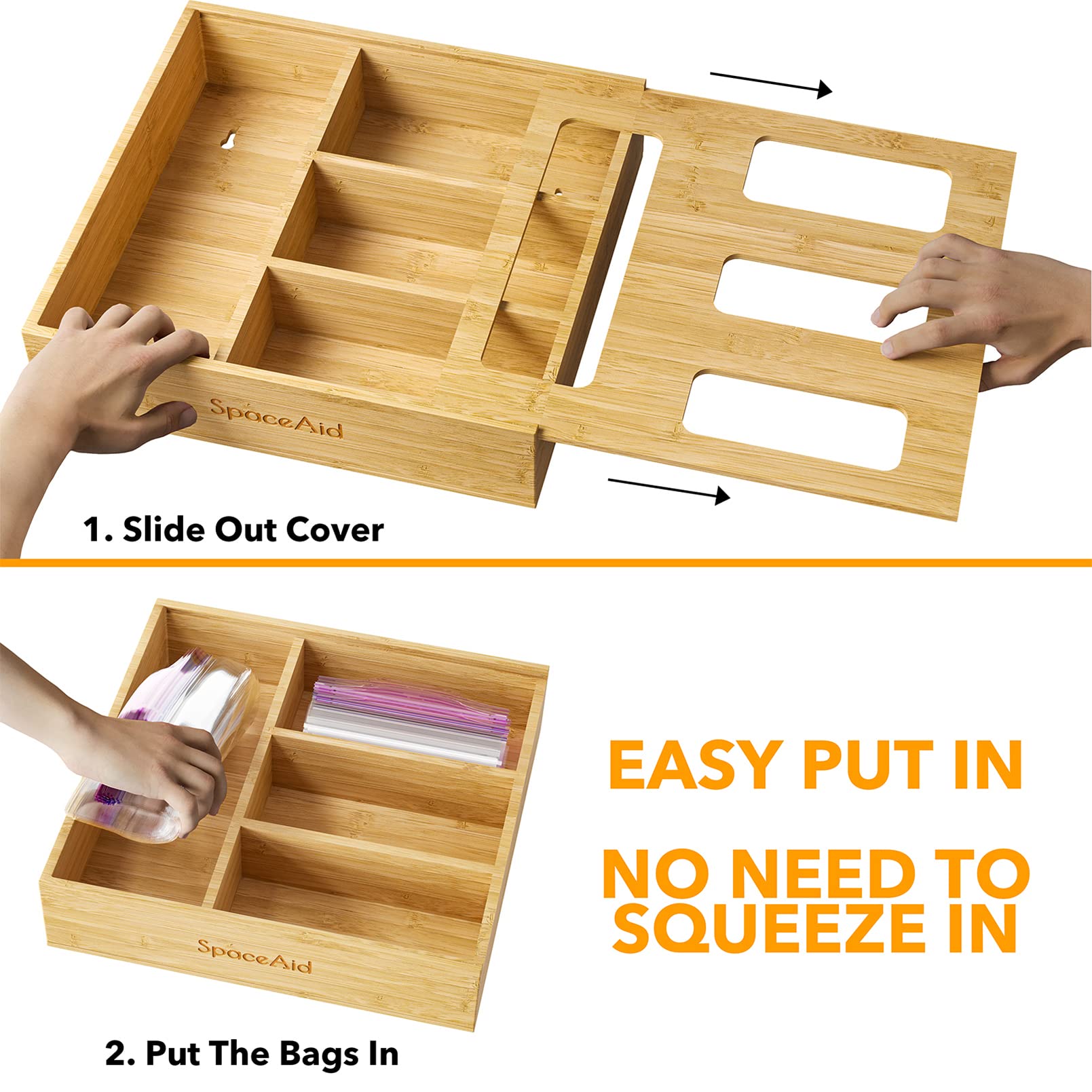 SpaceAid

1. Slide Out Cover

SpaceAid

EASY PUT IN

NO NEED TO SQUEEZE IN

2. Put The Bags In