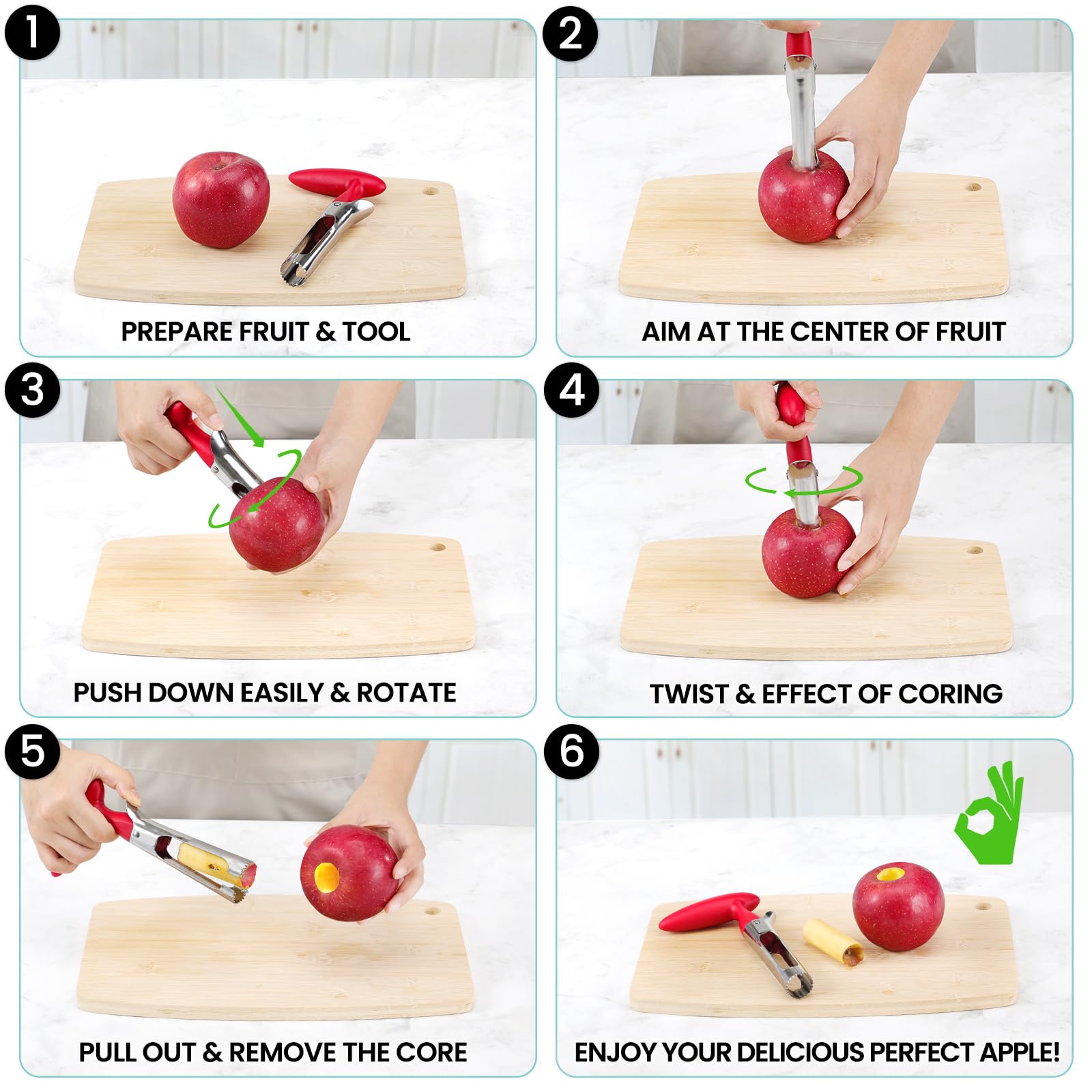 1
PREPARE FRUIT & TOOL

2
AIM AT THE CENTER OF FRUIT

3
PUSH DOWN EASILY & ROTATE

4
TWIST & EFFECT OF CORING

5
PULL OUT & REMOVE THE CORE

6
ENJOY YOUR DELICIOUS PERFECT APPLE!