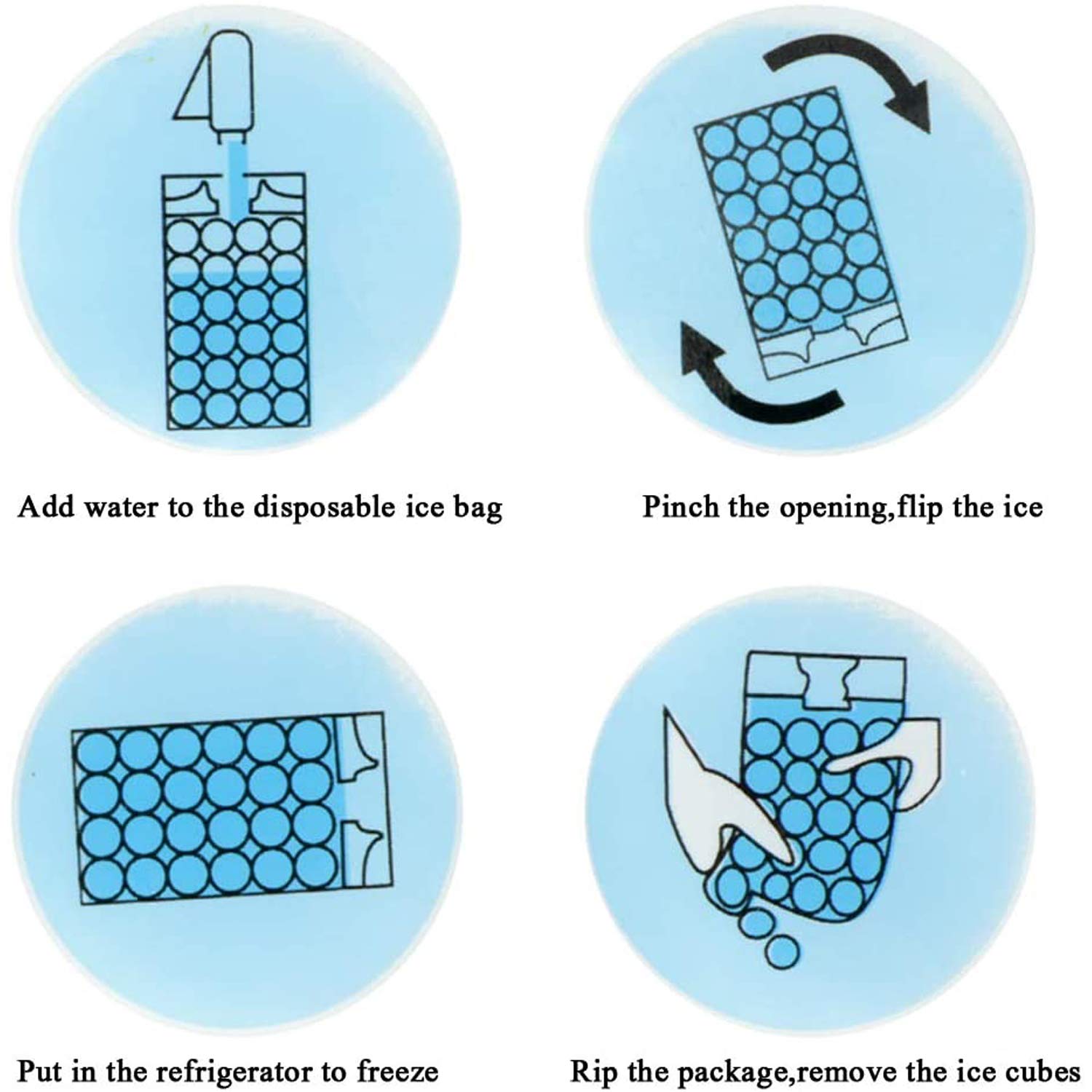 Add water to the disposable ice bag

Pinch the opening,flip the ice

Put in the refrigerator to freeze

Rip the package,remove the ice cubes