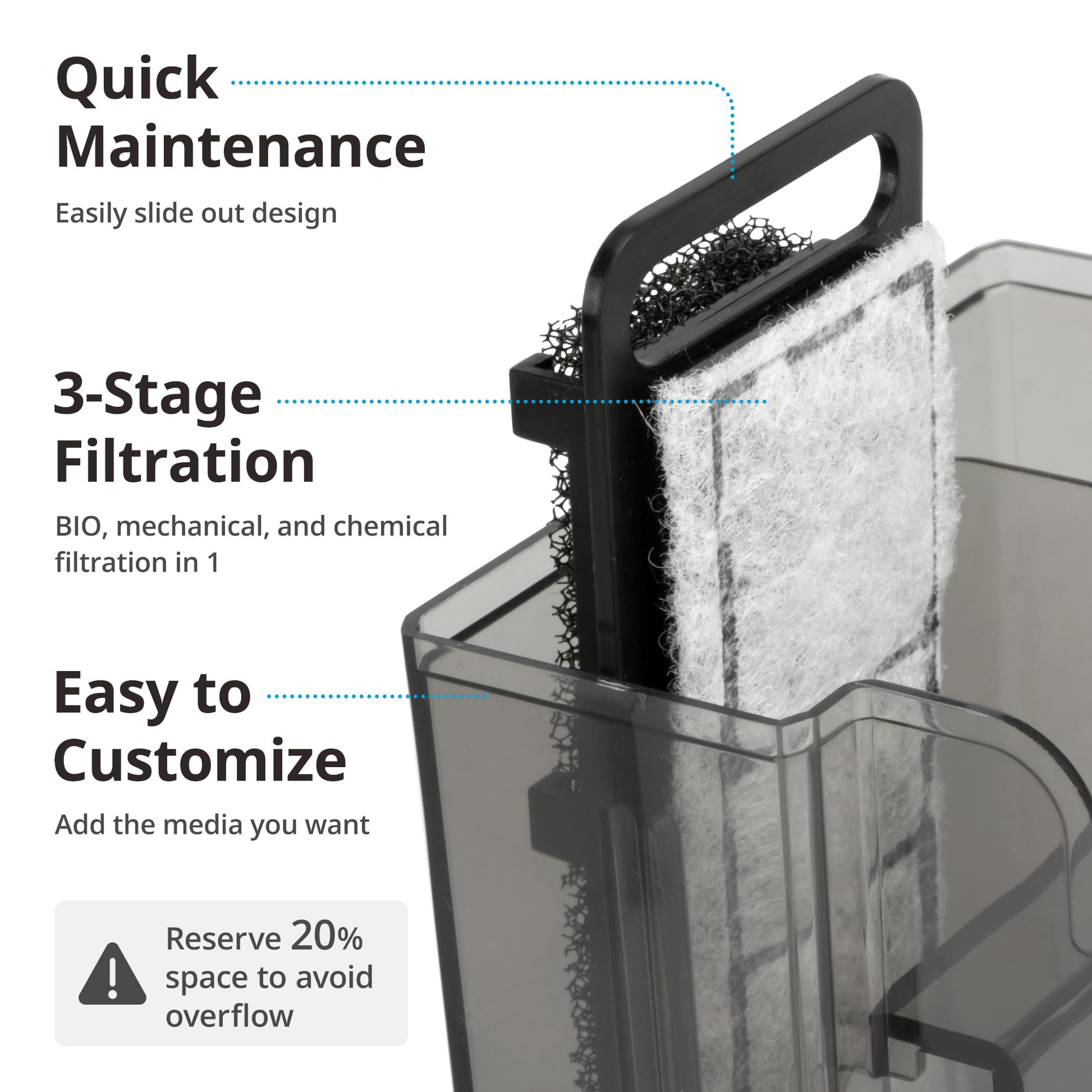 Quick Maintenance

Easily slide out design

3-Stage Filtration

BIO, mechanical, and chemical filtration in 1

Easy to Customize

Add the media you want

Reserve 20% space to avoid overflow