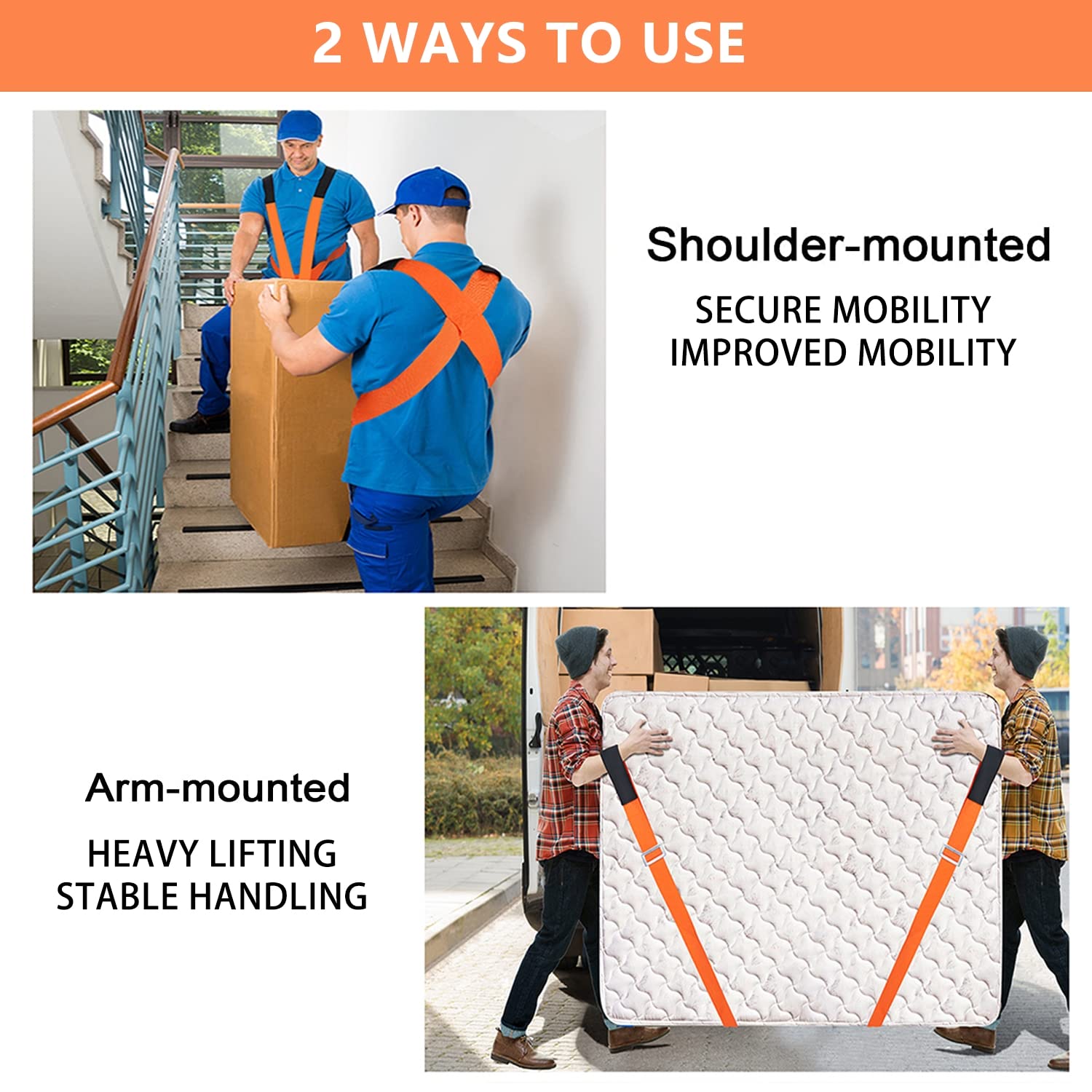 2 WAYS TO USE

Shoulder-mounted

SECURE MOBILITY
IMPROVED MOBILITY

Arm-mounted

HEAVY LIFTING
STABLE HANDLING