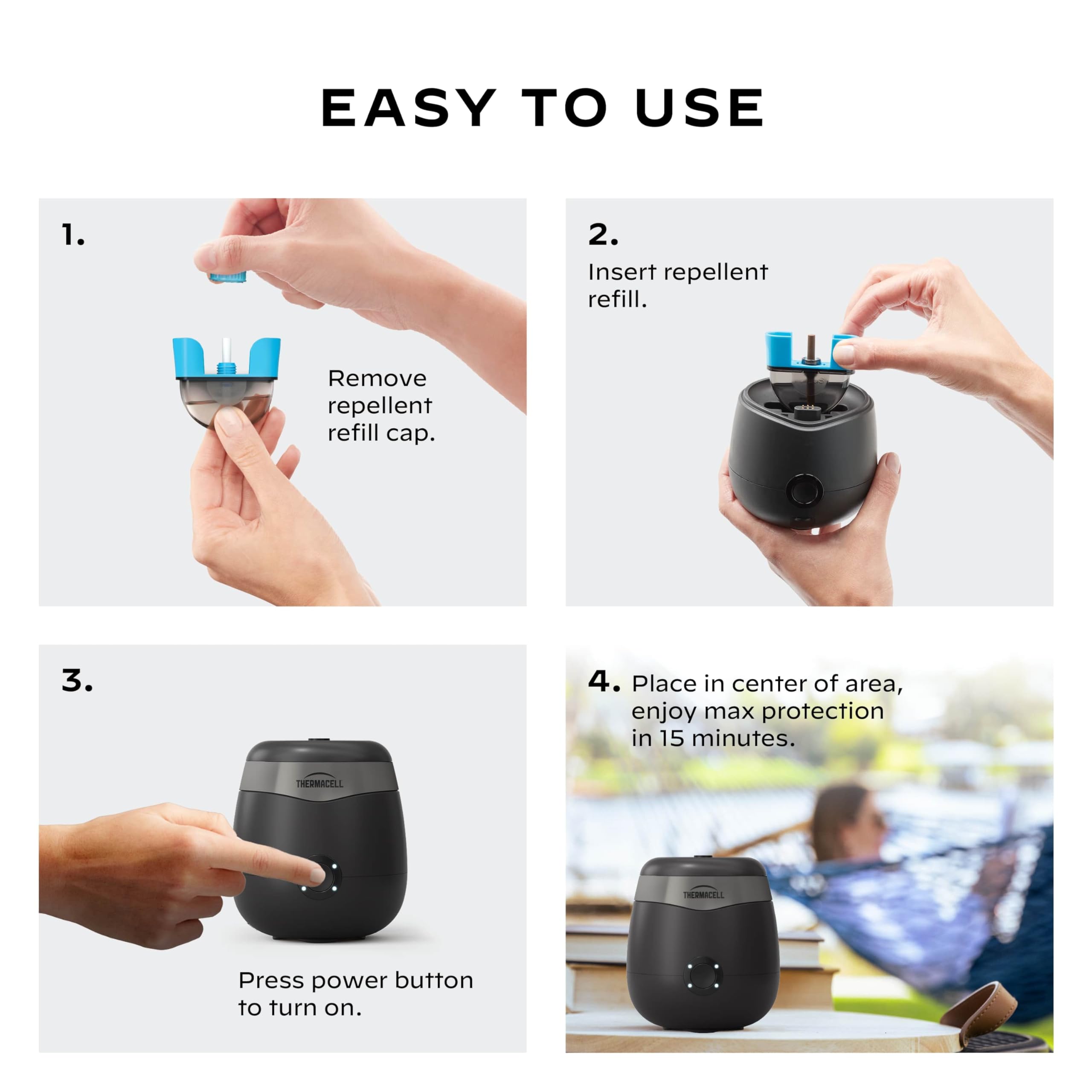 EASY TO USE

1.

Remove repellent refill cap.

2.

Insert repellent refill.

3.

THERMACELL

Press power button to turn on.

4. Place in center of area, enjoy max protection in 15 minutes.

THERMACELL