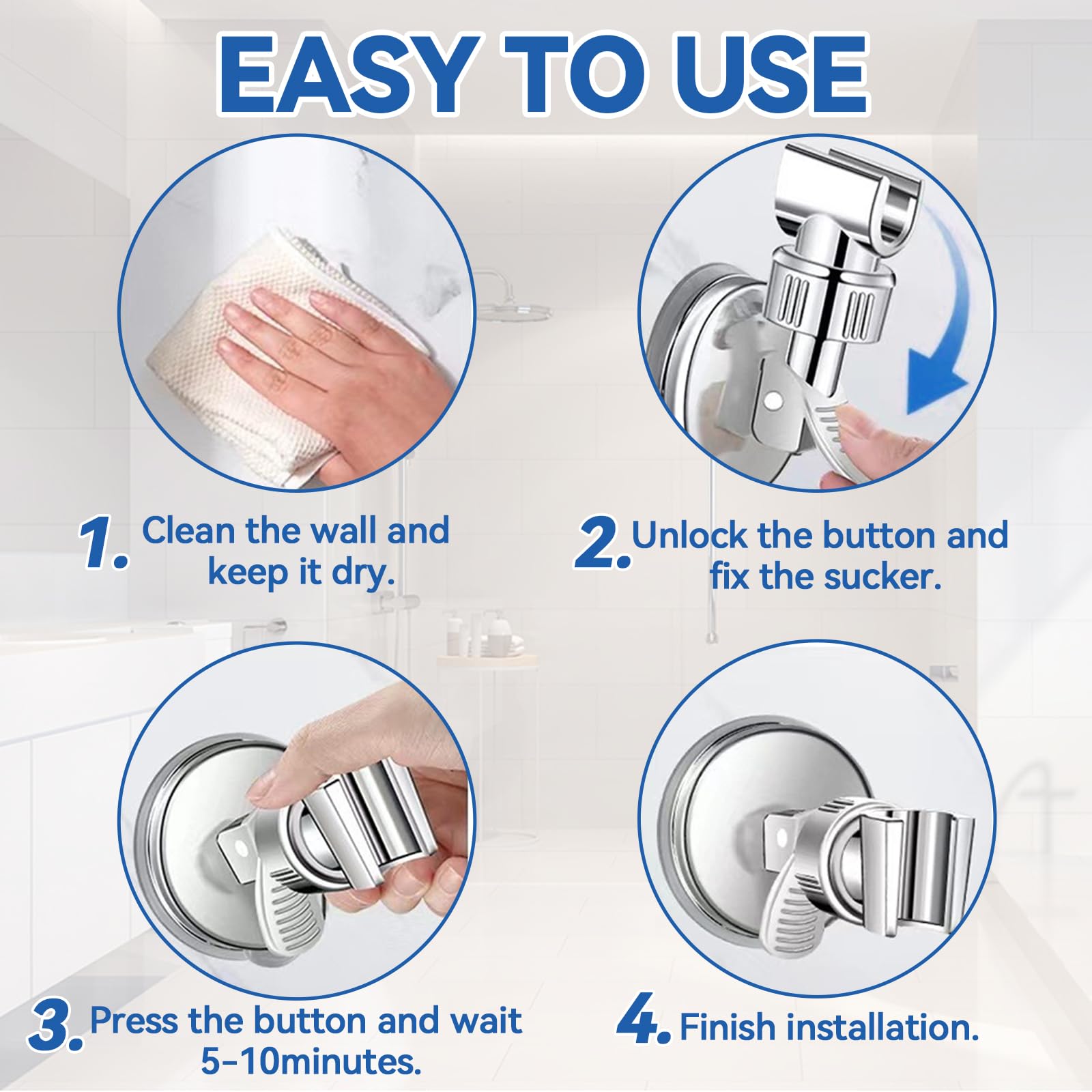 EASY TO USE

1. Clean the wall and keep it dry.

2. Unlock the button and fix the sucker.

3. Press the button and wait 5-10minutes.

4. Finish installation.