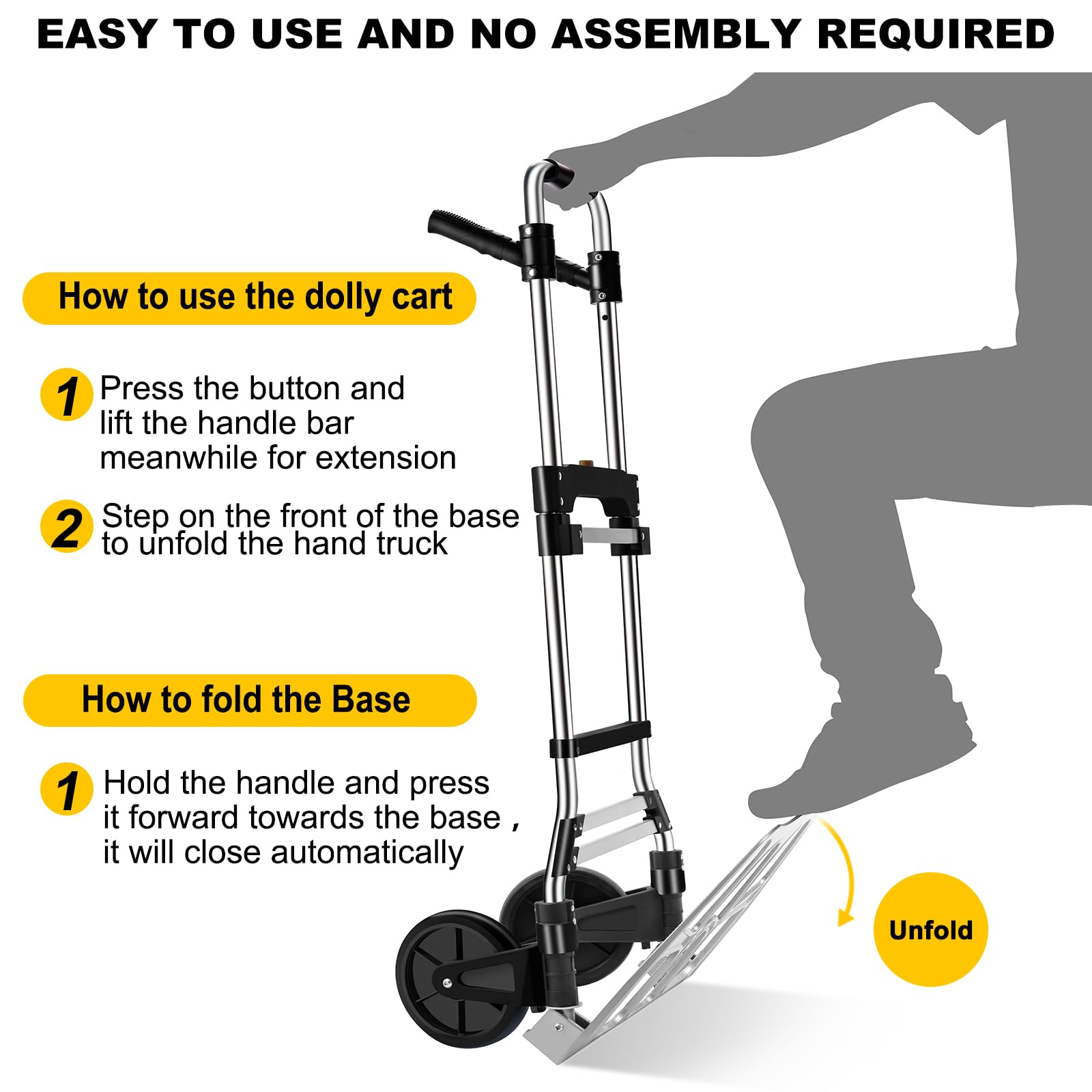 EASY TO USE AND NO ASSEMBLY REQUIRED

How to use the dolly cart

1 Press the button and lift the handle bar meanwhile for extension

2 Step on the front of the base to unfold the hand truck

How to fold the Base

1 Hold the handle and press it forward towards the base , it will close automatically

Unfold