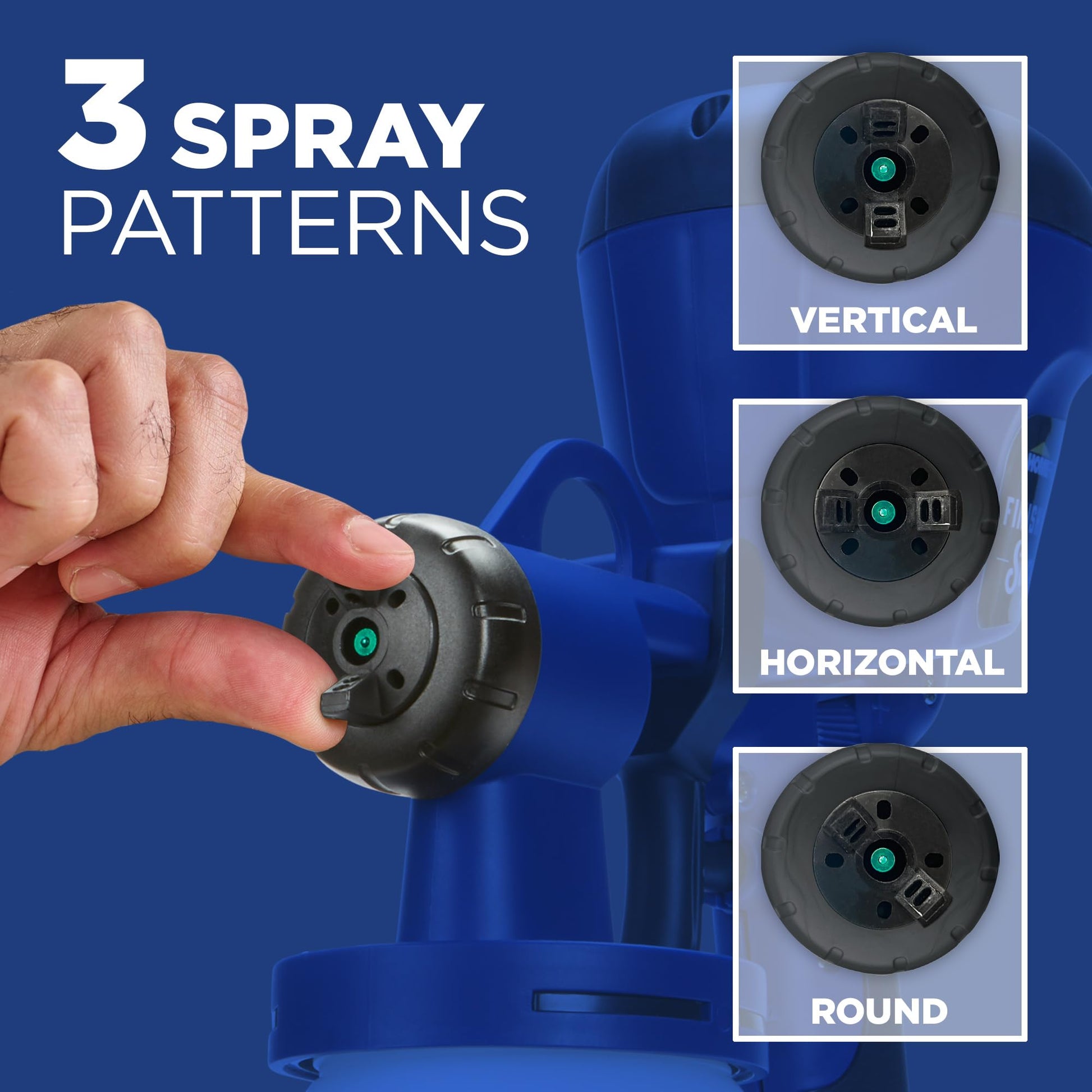 3 SPRAY PATTERNS

VERTICAL

HORIZONTAL

ROUND