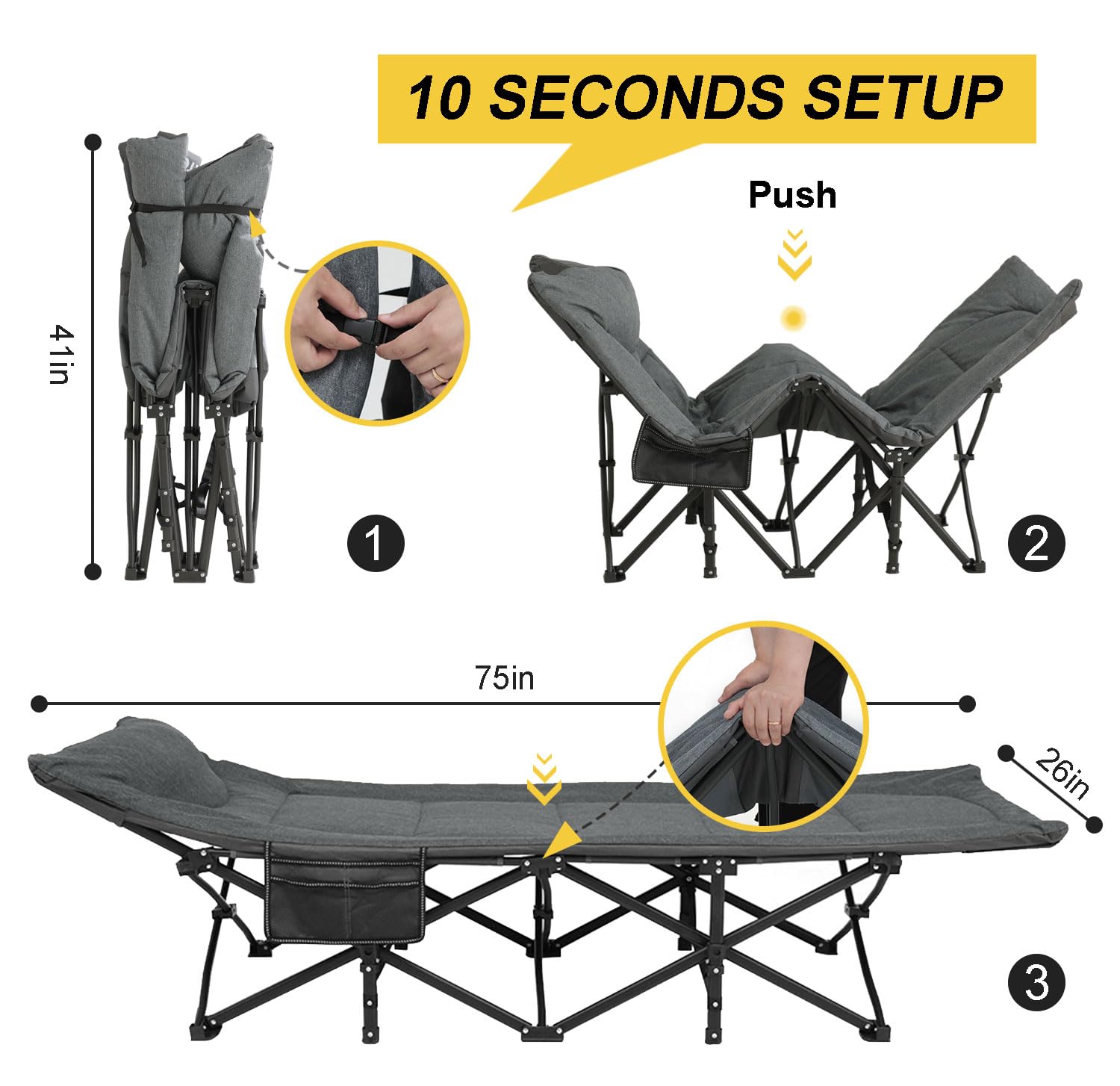 10 SECONDS SETUP

41in

Push

1

2

75in

26in

3