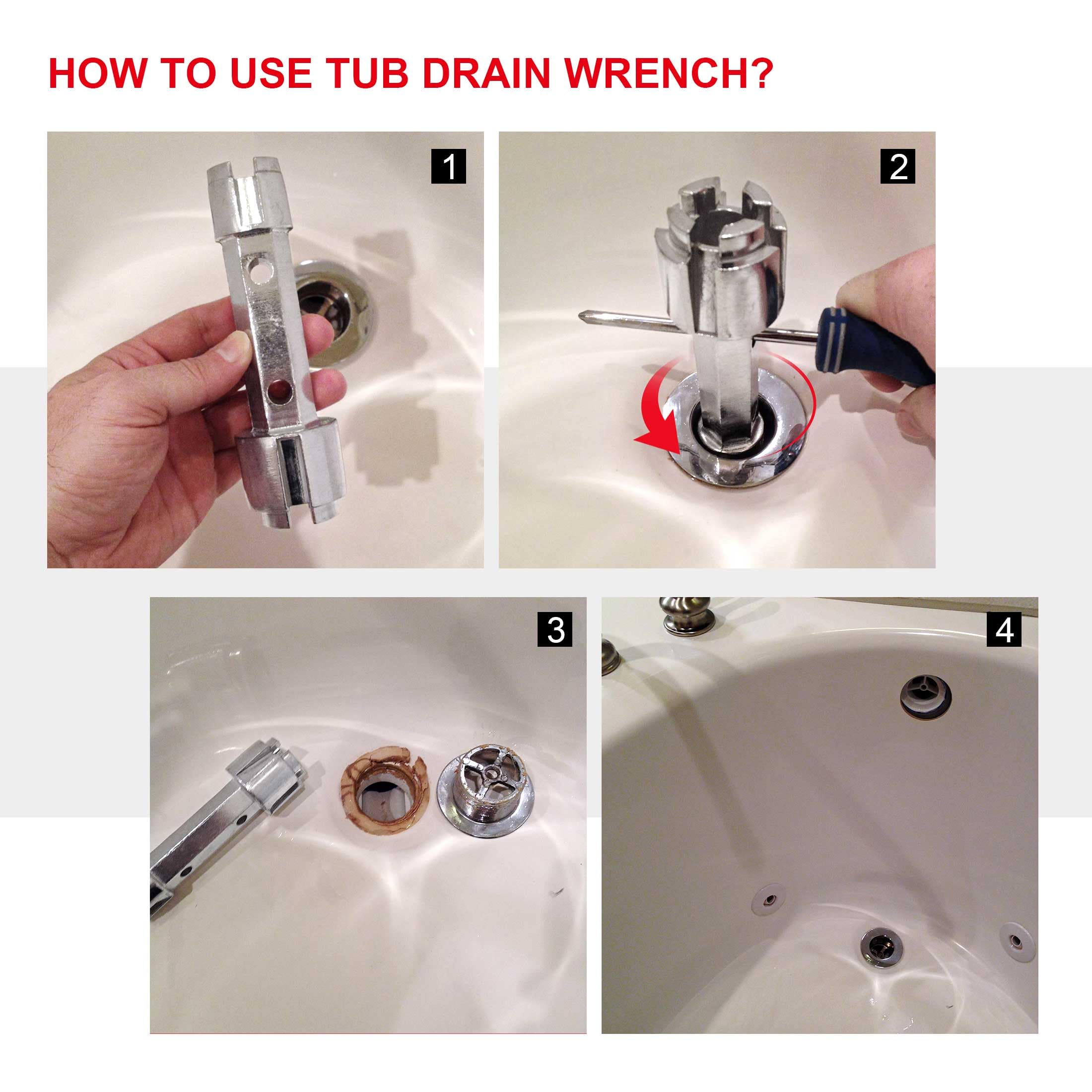 HOW TO USE TUB DRAIN WRENCH?

1

2

3

4