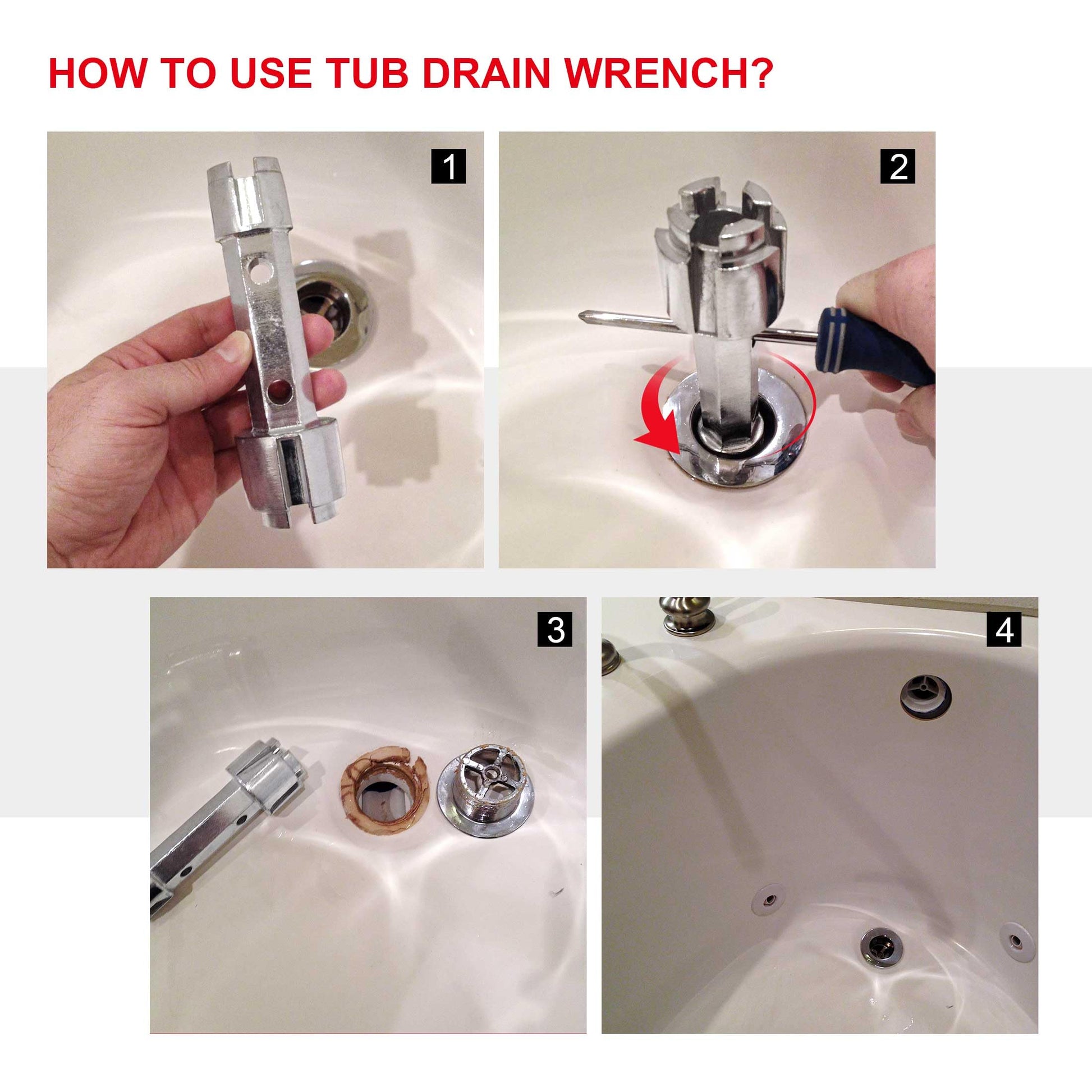 HOW TO USE TUB DRAIN WRENCH?

1

2

3

4