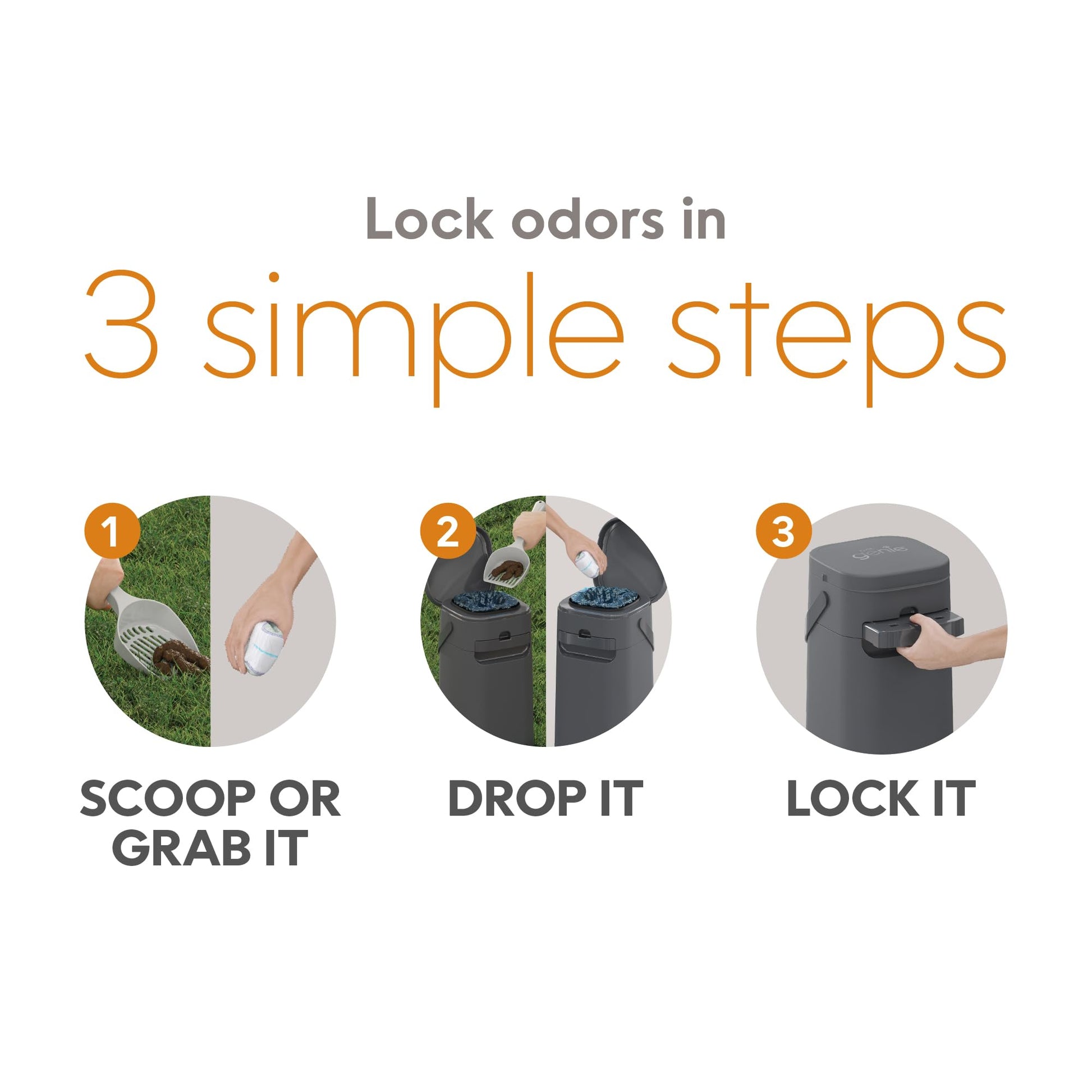 Lock odors in

3 simple steps

1

SCOOP OR GRAB IT

2

DROP IT

3

genie

LOCK IT