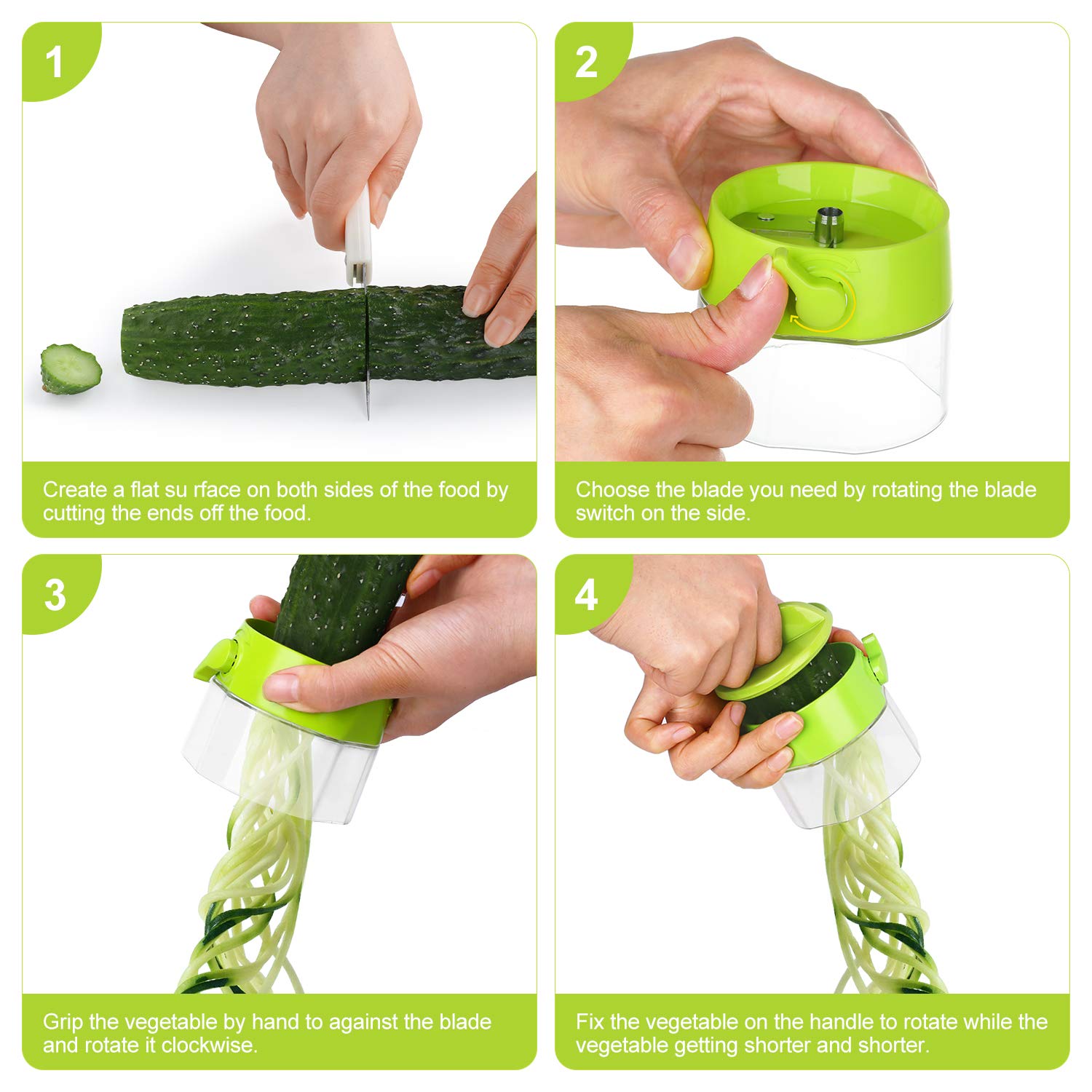 1

Create a flat su rface on both sides of the food by cutting the ends off the food.

2

Choose the blade you need by rotating the blade switch on the side.

3

Grip the vegetable by hand to against the blade and rotate it clockwise.

4

Fix the vegetable on the handle to rotate while the vegetable getting shorter and shorter.