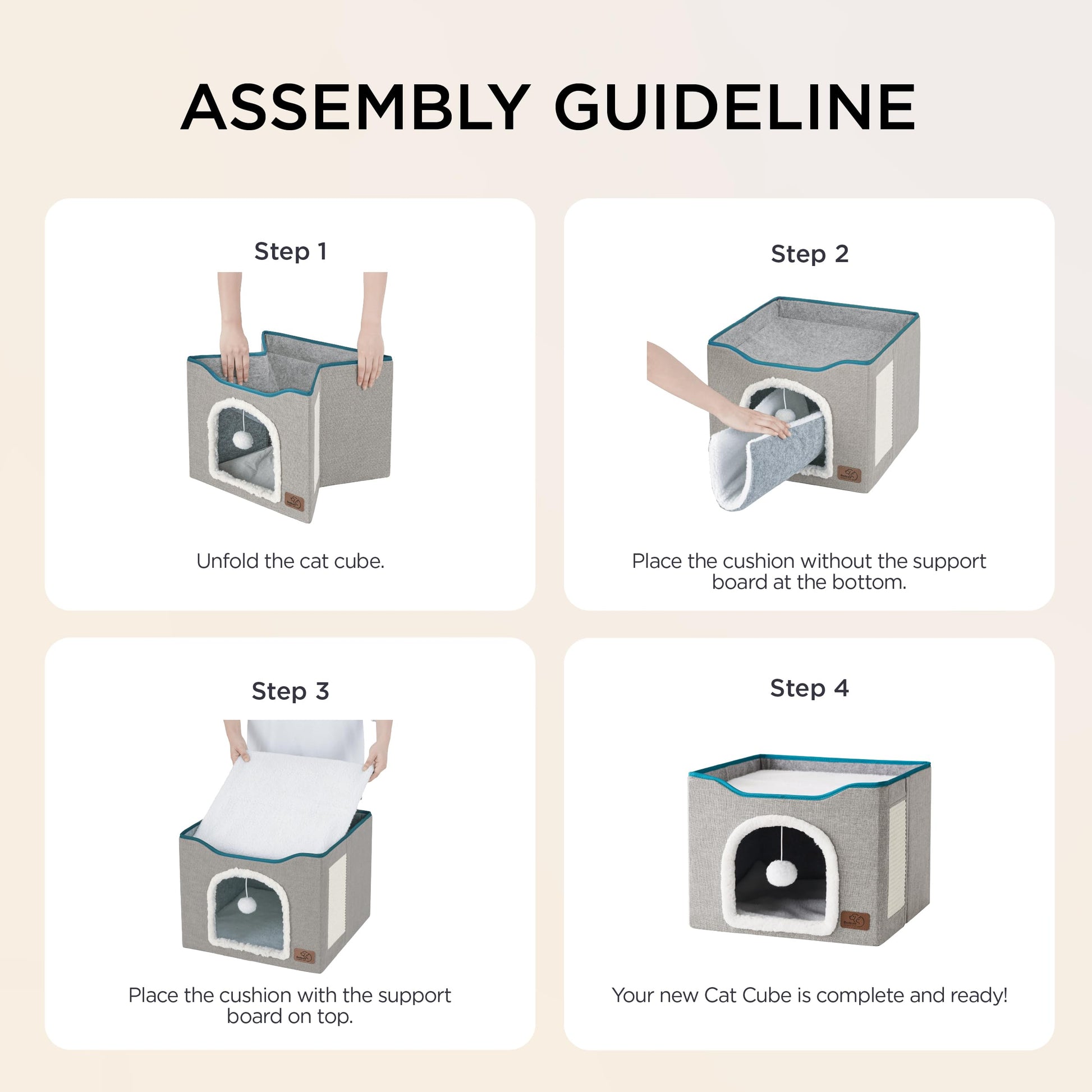 ASSEMBLY GUIDELINE

Step 1

Unfold the cat cube.

Step 2

Place the cushion without the support board at the bottom.

Step 3

Place the cushion with the support board on top.

Step 4

Your new Cat Cube is complete and ready!