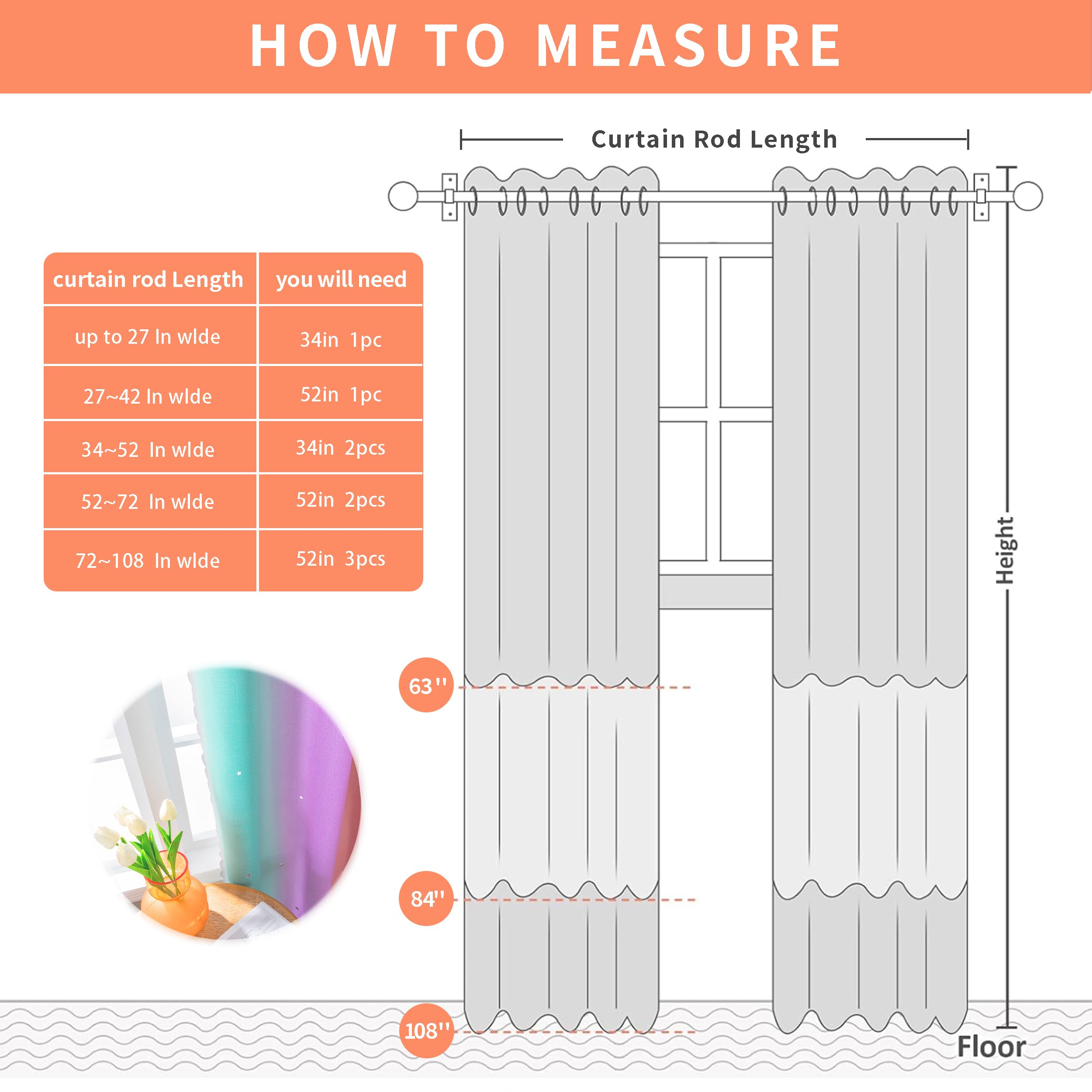 HOW TO MEASURE

Curtain Rod Length

| curtain rod Length | you will need |
|---|---|
| up to 27 In wlde | 34in 1pc |
| 27~42 In wlde | 52in 1pc |
| 34~52 In wlde | 34in 2pcs |
| 52~72 In wlde | 52in 2pcs |
| 72~108 In wlde | 52in 3pcs |

Height

63''

84''

108''

Floor