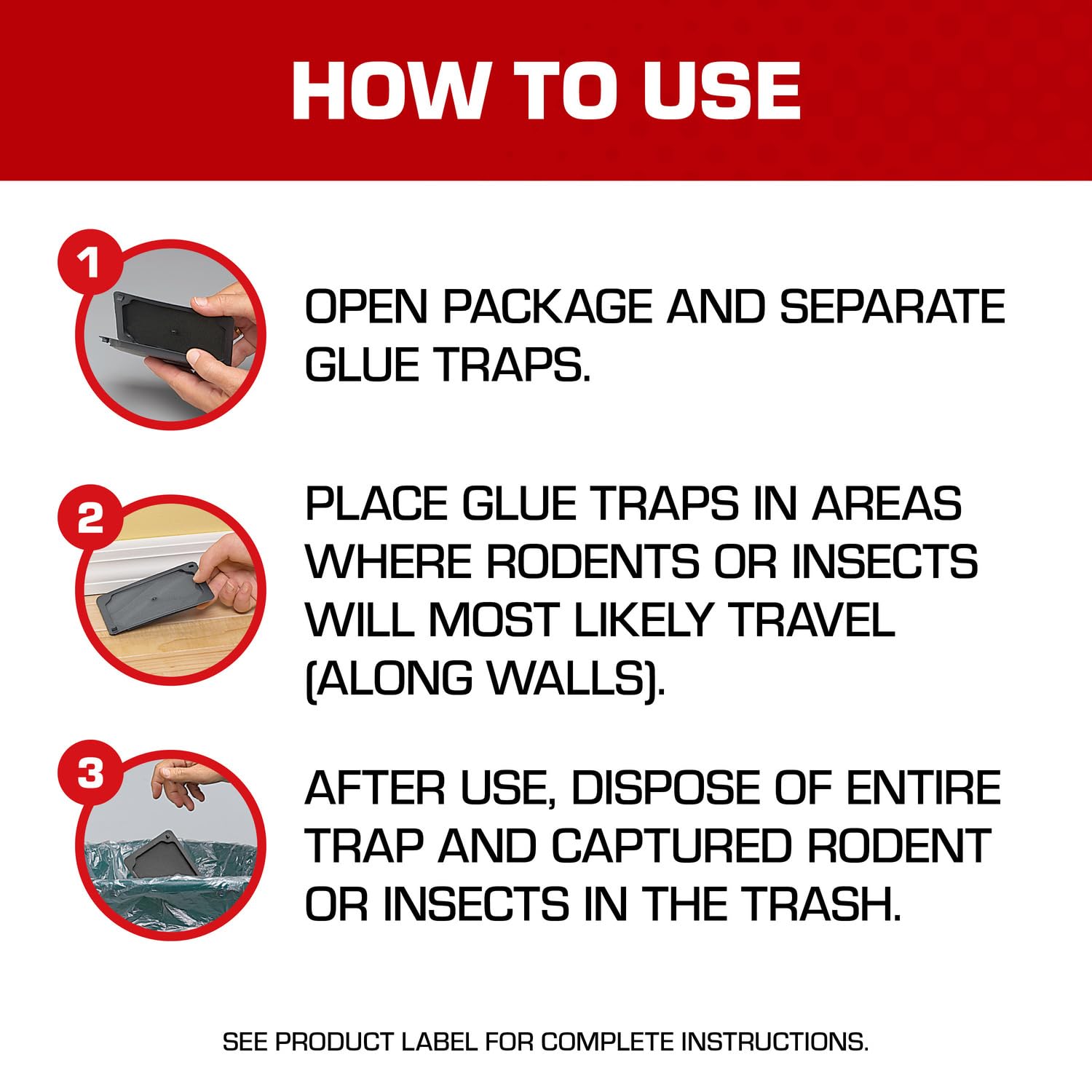 HOW TO USE

1

OPEN PACKAGE AND SEPARATE GLUE TRAPS.

2

PLACE GLUE TRAPS IN AREAS WHERE RODENTS OR INSECTS WILL MOST LIKELY TRAVEL (ALONG WALLS).

3

AFTER USE, DISPOSE OF ENTIRE TRAP AND CAPTURED RODENT OR INSECTS IN THE TRASH.

SEE PRODUCT LABEL FOR COMPLETE INSTRUCTIONS.